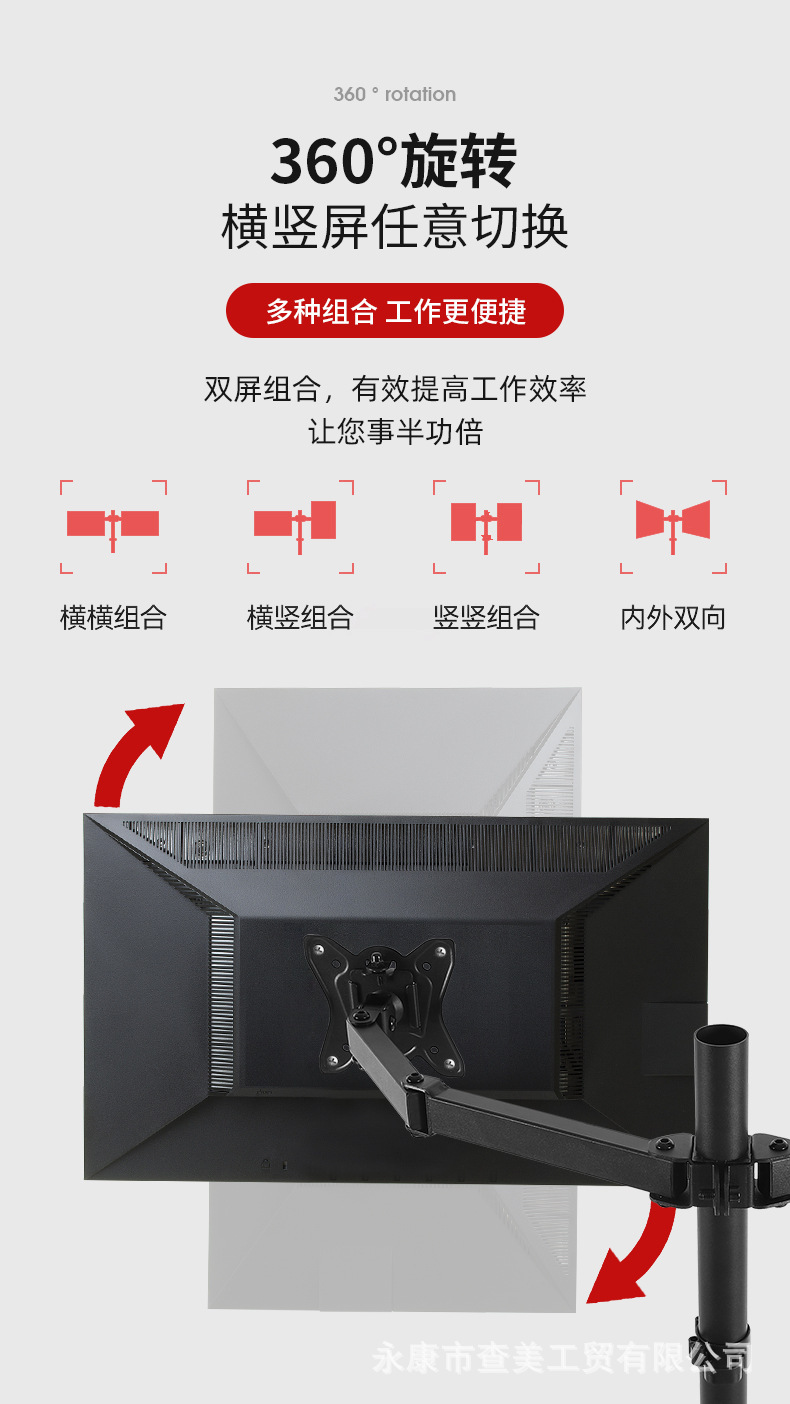 360 ° rotation

360°旋转
横竖屏任意切换

多种组合 工作更便捷

双屏组合，有效提高工作效率
让您事半功倍

横横组合

横竖组合

竖竖组合

内外双向

永康市查美工贸有限公司