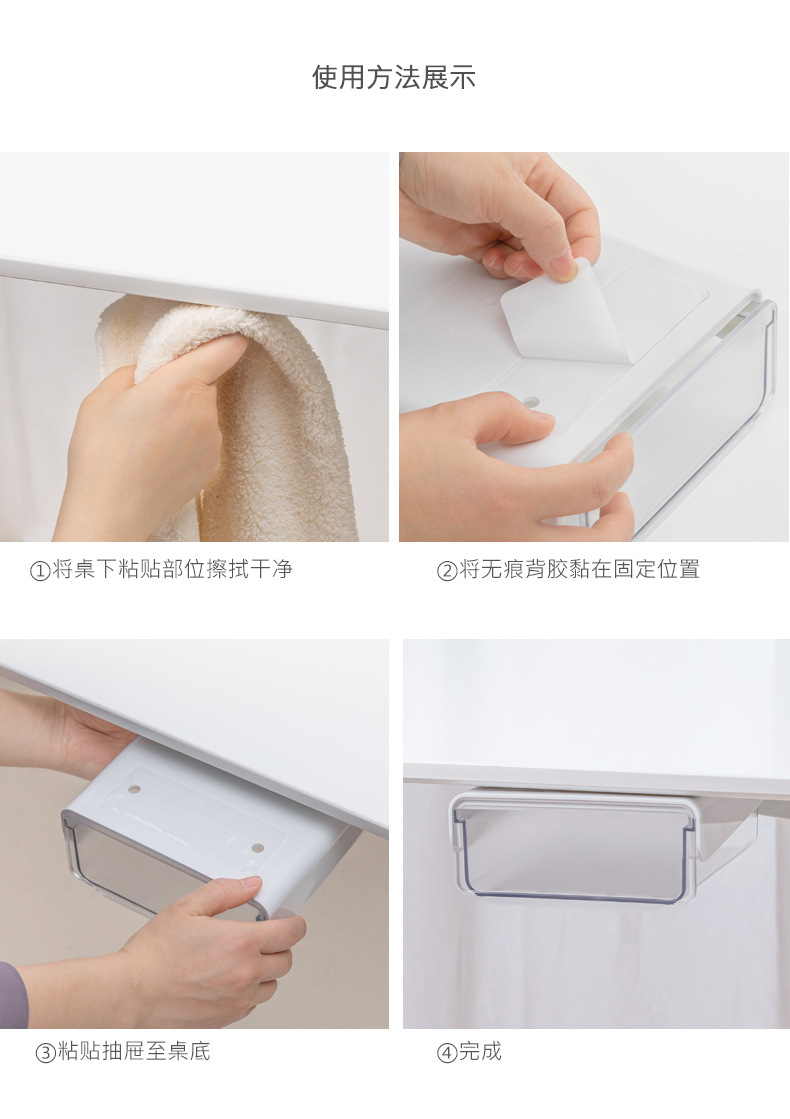 使用方法展示

①将桌下粘贴部位擦拭干净

②将无痕背胶黏在固定位置

③粘贴抽屉至桌底

④完成