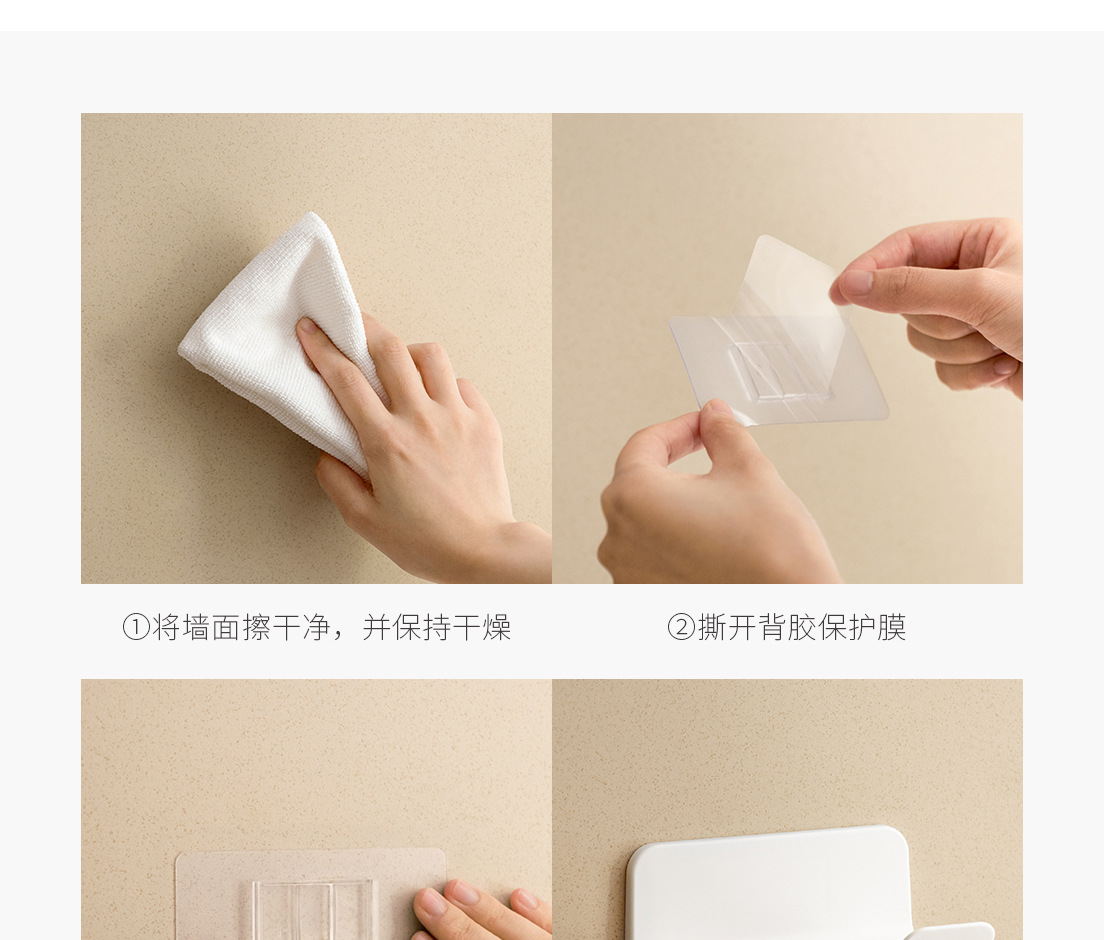 ①将墙面擦干净，并保持干燥

②撕开背胶保护膜