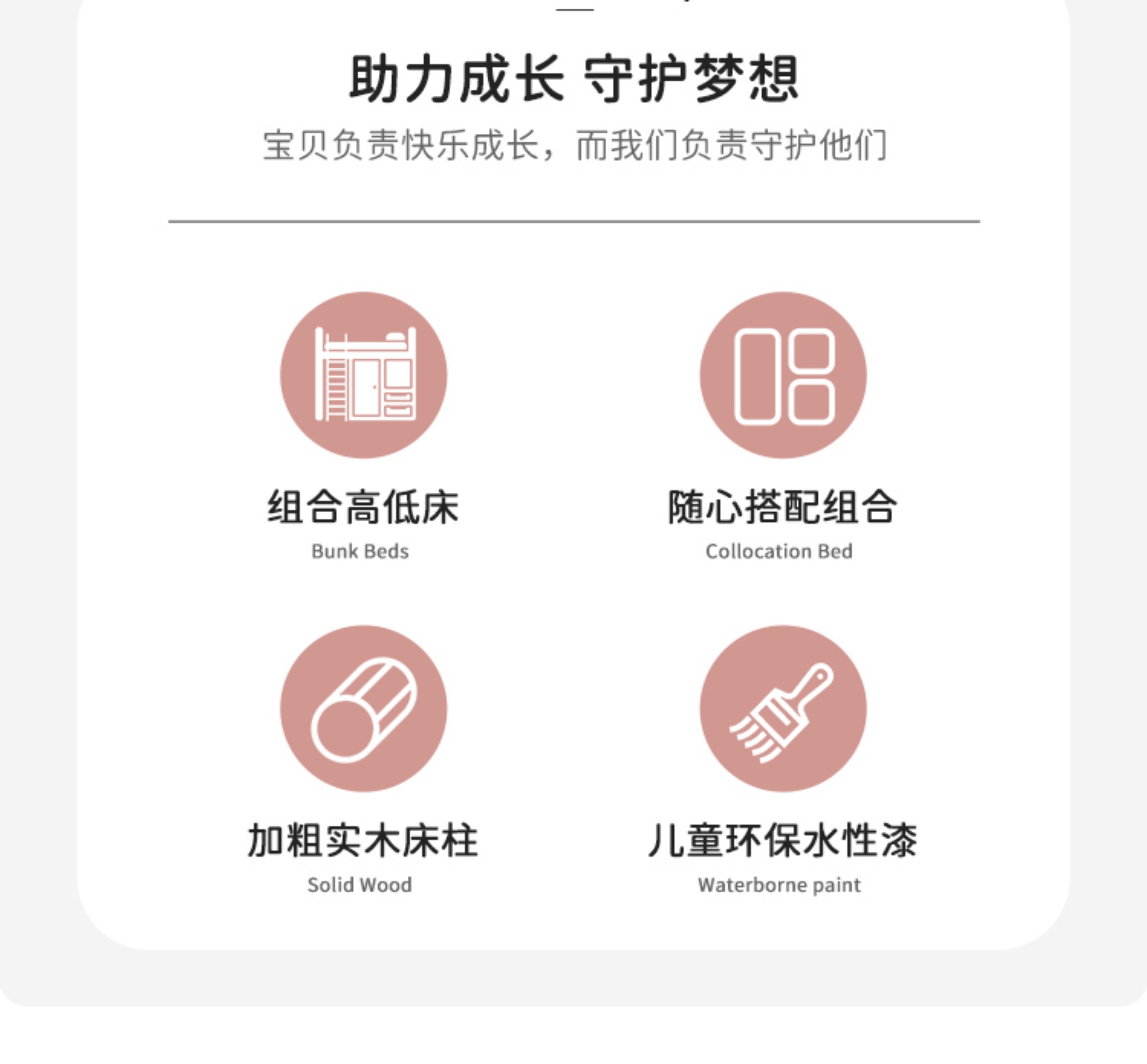 助力成长 守护梦想

宝贝负责快乐成长，而我们负责守护他们

组合高低床
Bunk Beds

随心搭配组合
Collocation Bed

加粗实木床柱
Solid Wood

儿童环保水性漆
Waterborne paint