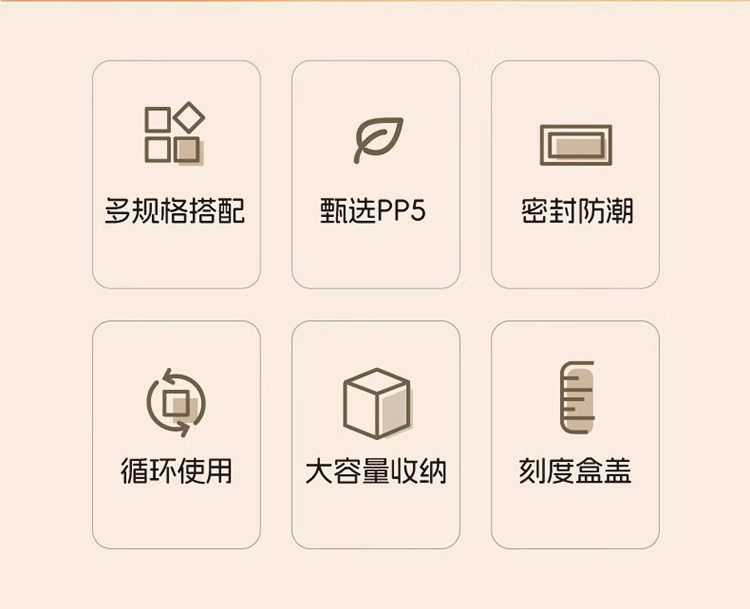 多规格搭配

甄选PP5

密封防潮

循环使用

大容量收纳

刻度盒盖