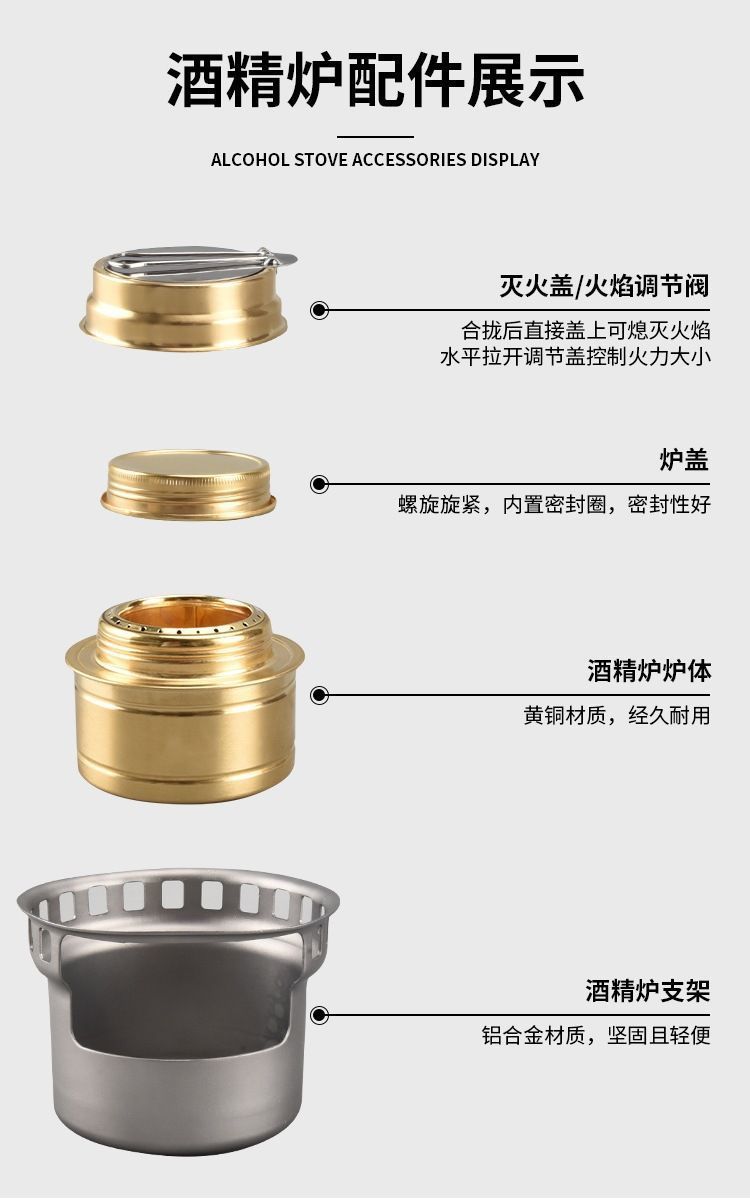 酒精炉配件展示

ALCOHOL STOVE ACCESSORIES DISPLAY

灭火盖/火焰调节阀

合拢后直接盖上可熄灭火焰
水平拉开调节盖控制火力大小

炉盖

螺旋旋紧，内置密封圈，密封性好

酒精炉炉体

黄铜材质，经久耐用

酒精炉支架

铝合金材质，坚固且轻便