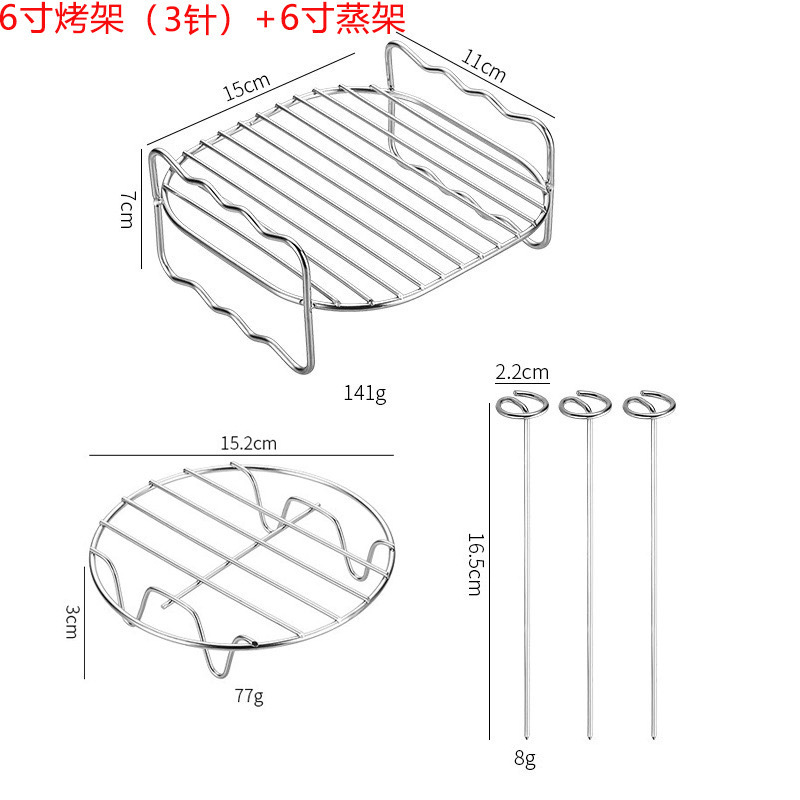 6寸烤架（3针）+6寸蒸架

15cm

11cm

7cm

141g

2.2cm

15.2cm

16.5cm

3cm

77g

8g