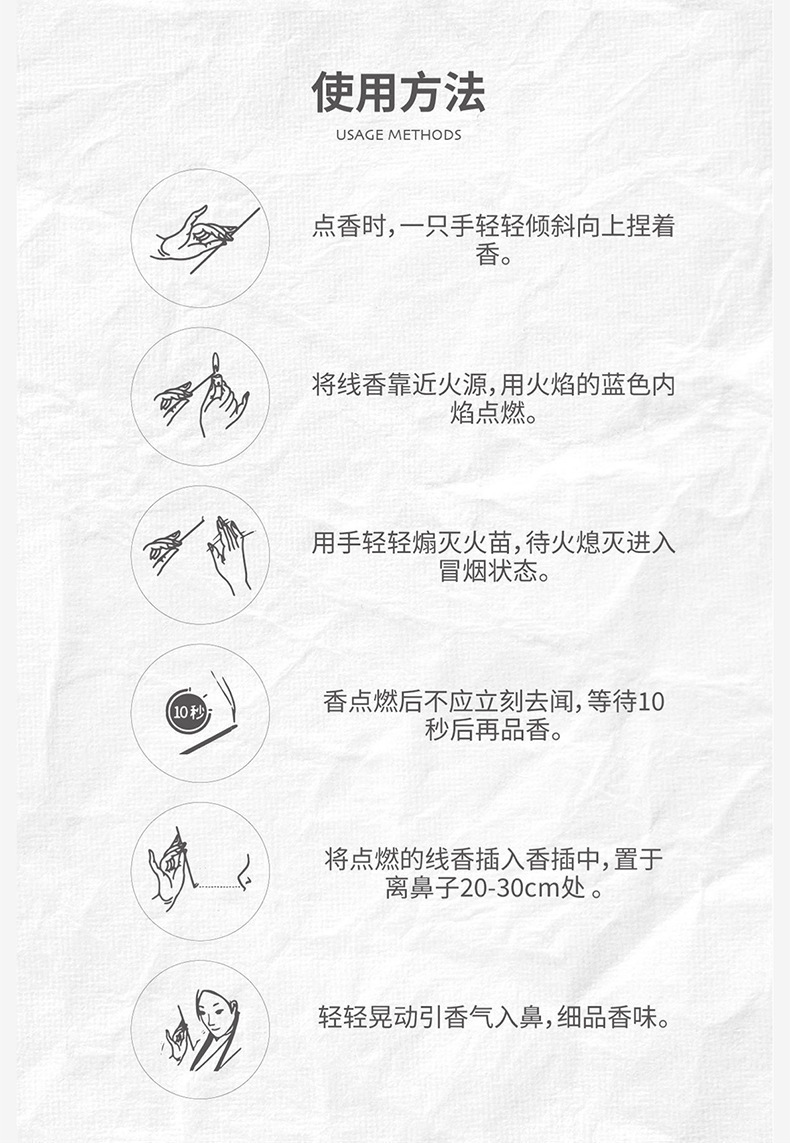 使用方法
USAGE METHODS

点香时,一只手轻轻倾斜向上捏着香。

将线香靠近火源,用火焰的蓝色内焰点燃。

用手轻轻煽灭火苗,待火熄灭进入冒烟状态。

10秒

香点燃后不应立刻去闻,等待10秒后再品香。

将点燃的线香插入香插中,置于离鼻子20-30cm处 。

轻轻晃动引香气入鼻,细品香味。