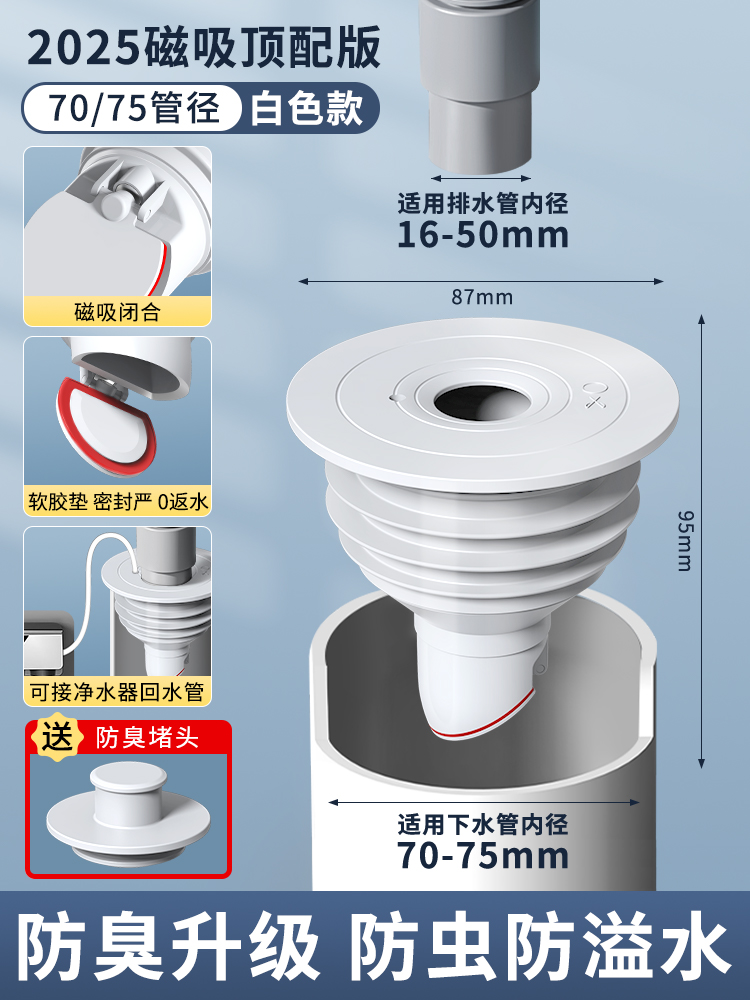 2025磁吸顶配版

70/75管径 白色款

磁吸闭合

软胶垫 密封严 0返水

可接净水器回水管

送 防臭堵头

适用排水管内径
16-50mm

87mm

95mm

适用下水管内径
70-75mm

防臭升级 防虫防溢水