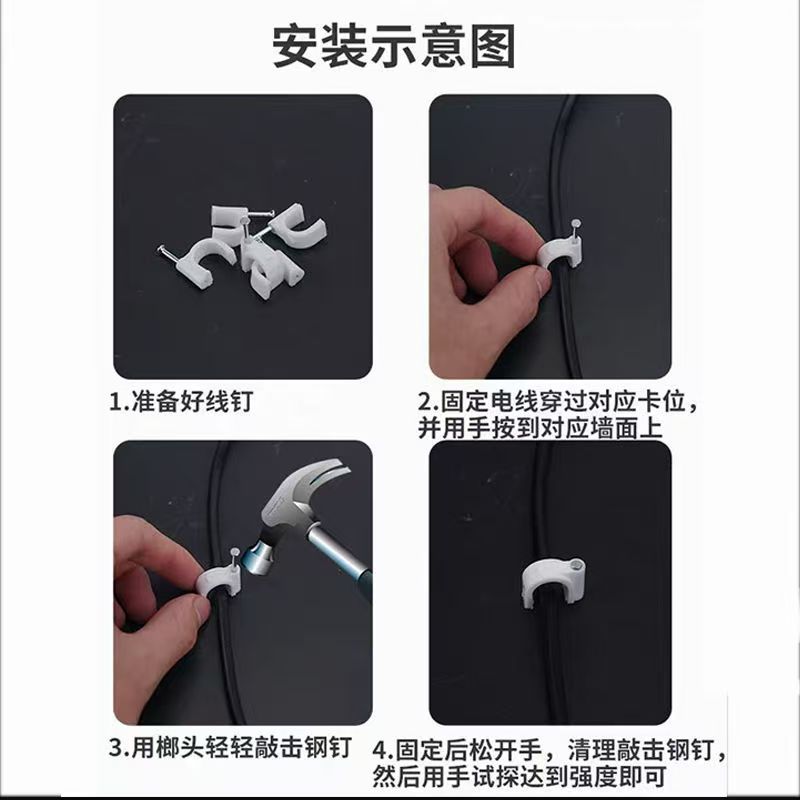 安装示意图

1.准备好线钉

2.固定电线穿过对应卡位，并用手按到对应墙面上

3.用榔头轻轻敲击钢钉

4.固定后松开手，清理敲击钢钉，然后用手试探达到强度即可