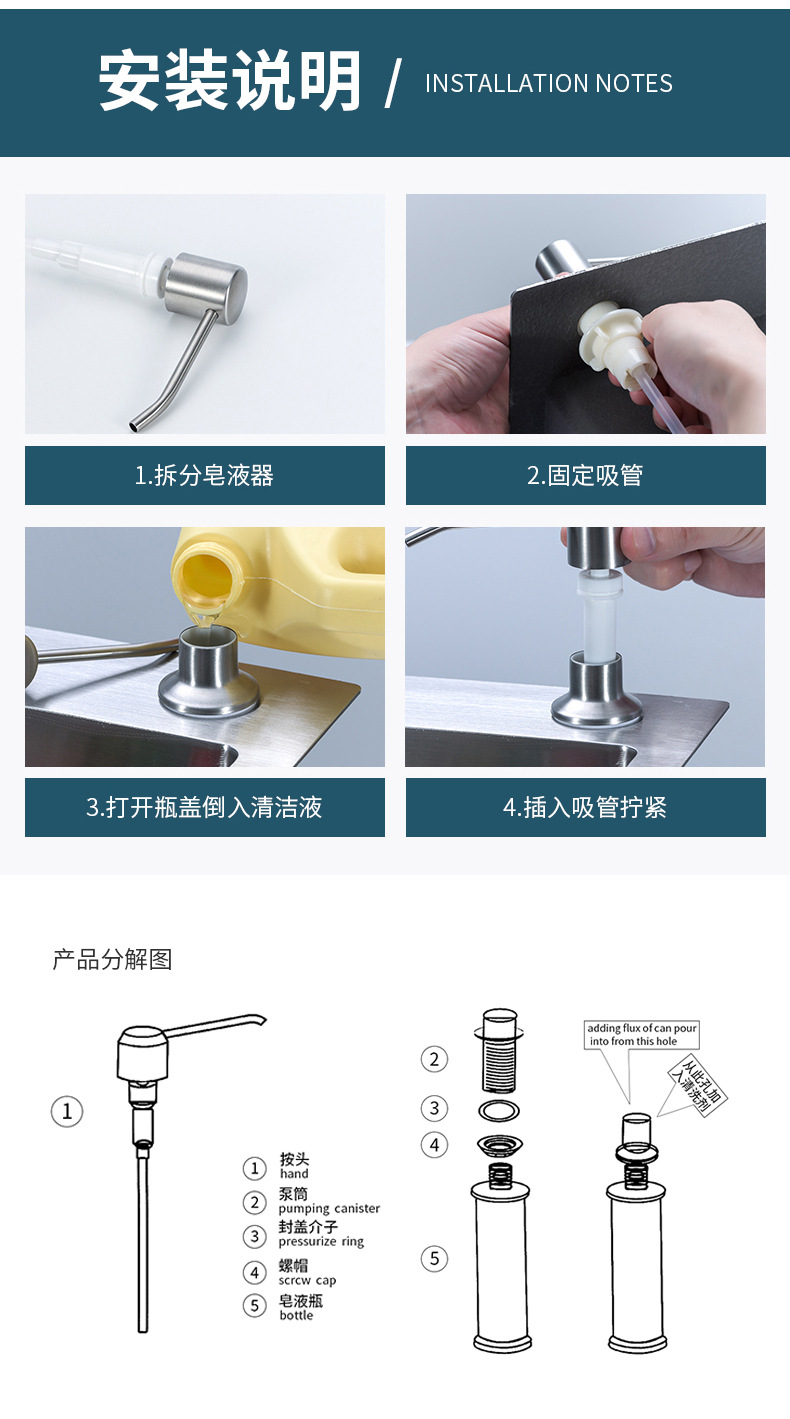 安装说明 / INSTALLATION NOTES

1.拆分皂液器

2.固定吸管

3.打开瓶盖倒入清洁液

4.插入吸管拧紧

产品分解图

①

① 按头 hand
② 泵筒 pumping canister
③ 封盖介子 pressurize ring
④ 螺帽 scrcw cap
⑤ 皂液瓶 bottle

②
③
④
⑤

adding flux of can pour into from this hole

从此孔加入清洗剂