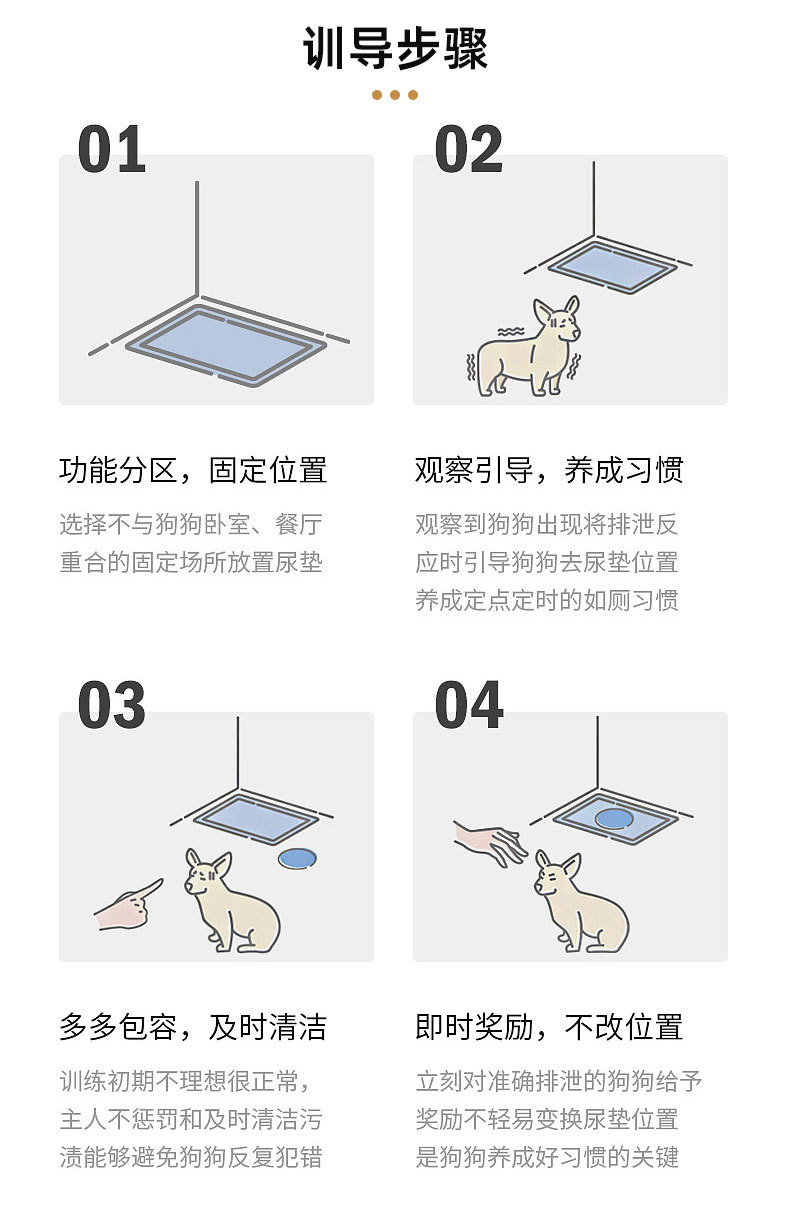 训导步骤

01

功能分区，固定位置

选择不与狗狗卧室、餐厅重合的固定场所放置尿垫

02

观察引导，养成习惯

观察到狗狗出现将排泄反应时引导狗狗去尿垫位置养成定点定时的如厕习惯

03

多多包容，及时清洁

训练初期不理想很正常，主人不惩罚和及时清洁污渍能够避免狗狗反复犯错

04

即时奖励，不改位置

立刻对准确排泄的狗狗给予奖励不轻易变换尿垫位置是狗狗养成好习惯的关键