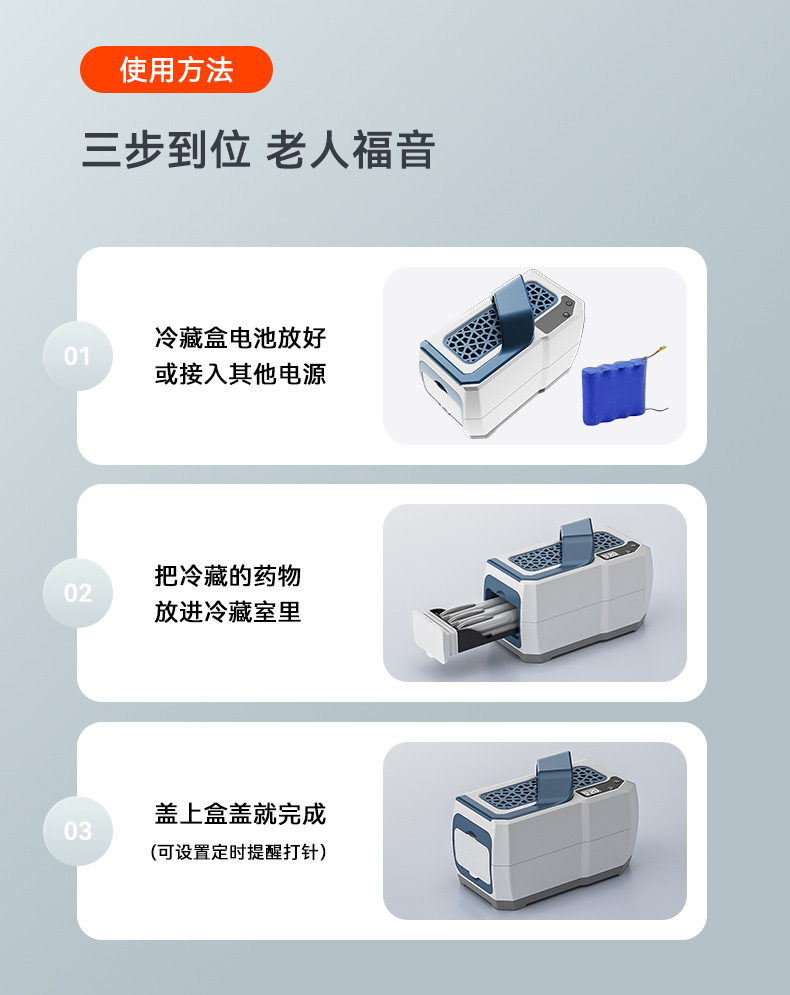 使用方法

三步到位 老人福音

01

冷藏盒电池放好
或接入其他电源

02

把冷藏的药物
放进冷藏室里

03

盖上盒盖就完成
（可设置定时提醒打针）