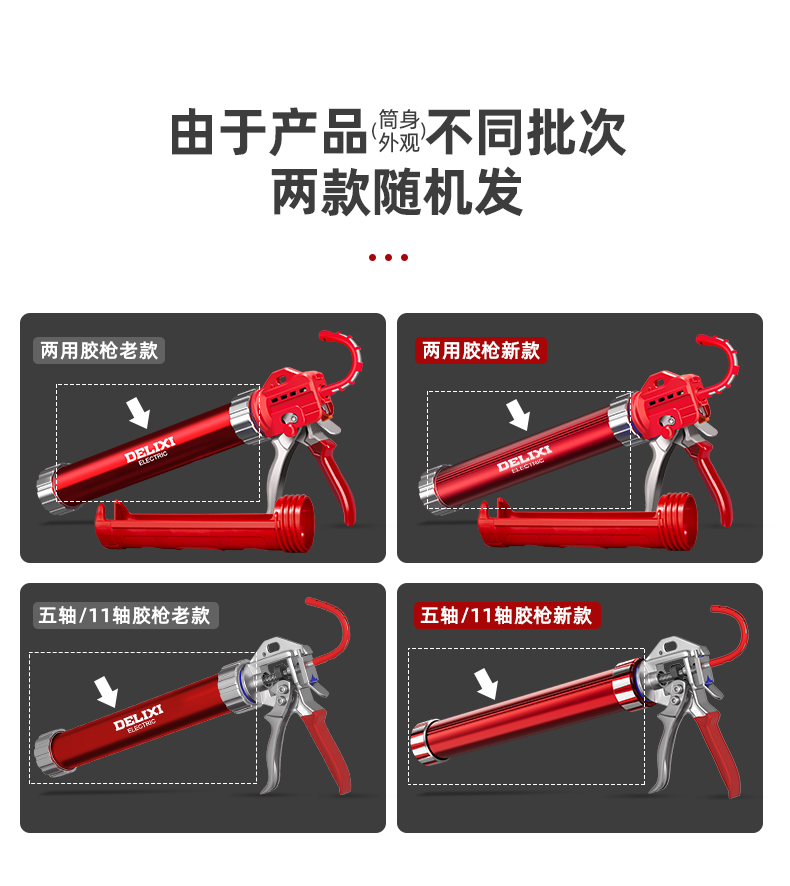 由于产品(筒身外观)不同批次
两款随机发

两用胶枪老款

DELIXI
ELECTRIC

两用胶枪新款

DELIXI
ELECTRIC

五轴/11轴胶枪老款

DELIXI
ELECTRIC

五轴/11轴胶枪新款