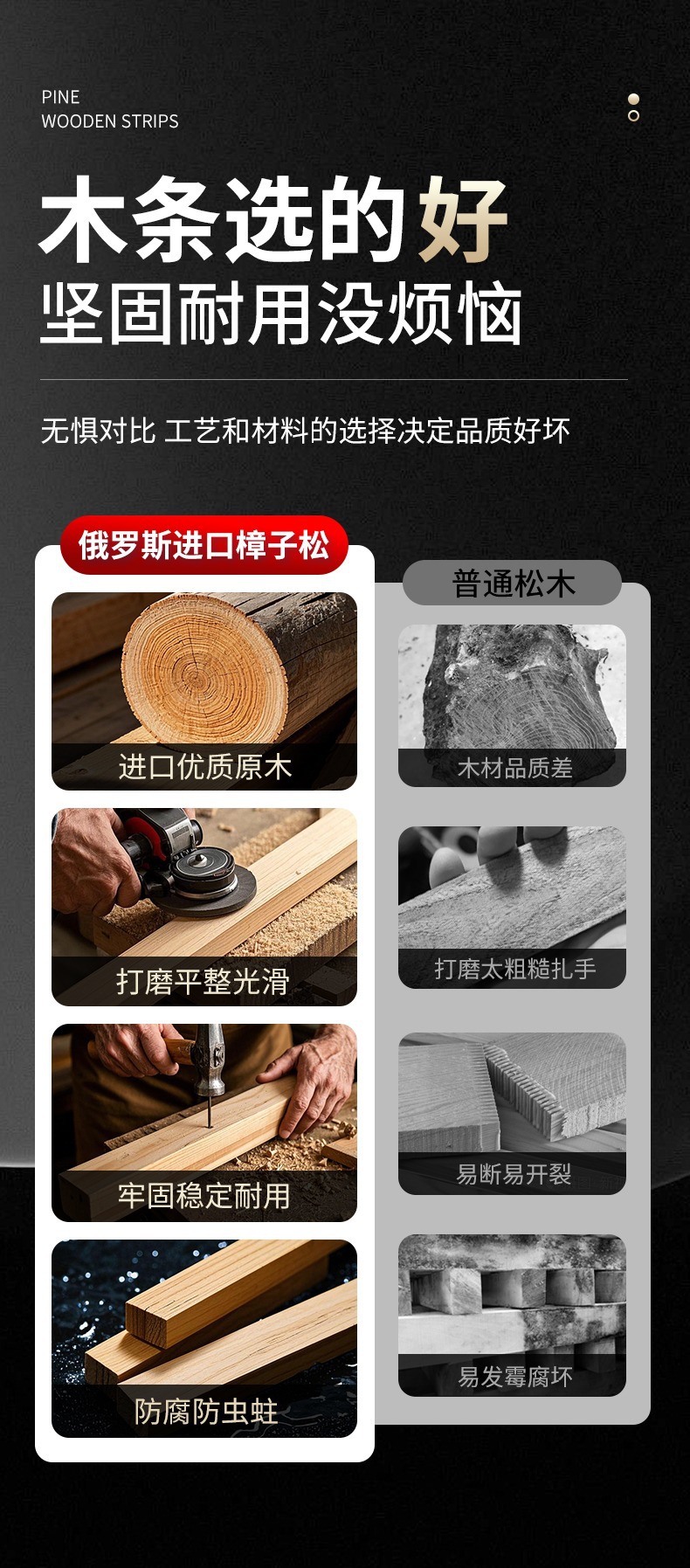 PINE
WOODEN STRIPS

木条选的好
坚固耐用没烦恼

无惧对比 工艺和材料的选择决定品质好坏

俄罗斯进口樟子松

进口优质原木

打磨平整光滑

牢固稳定耐用

防腐防虫蛀

普通松木

木材品质差

打磨太粗糙扎手

易断易开裂

易发霉腐坏