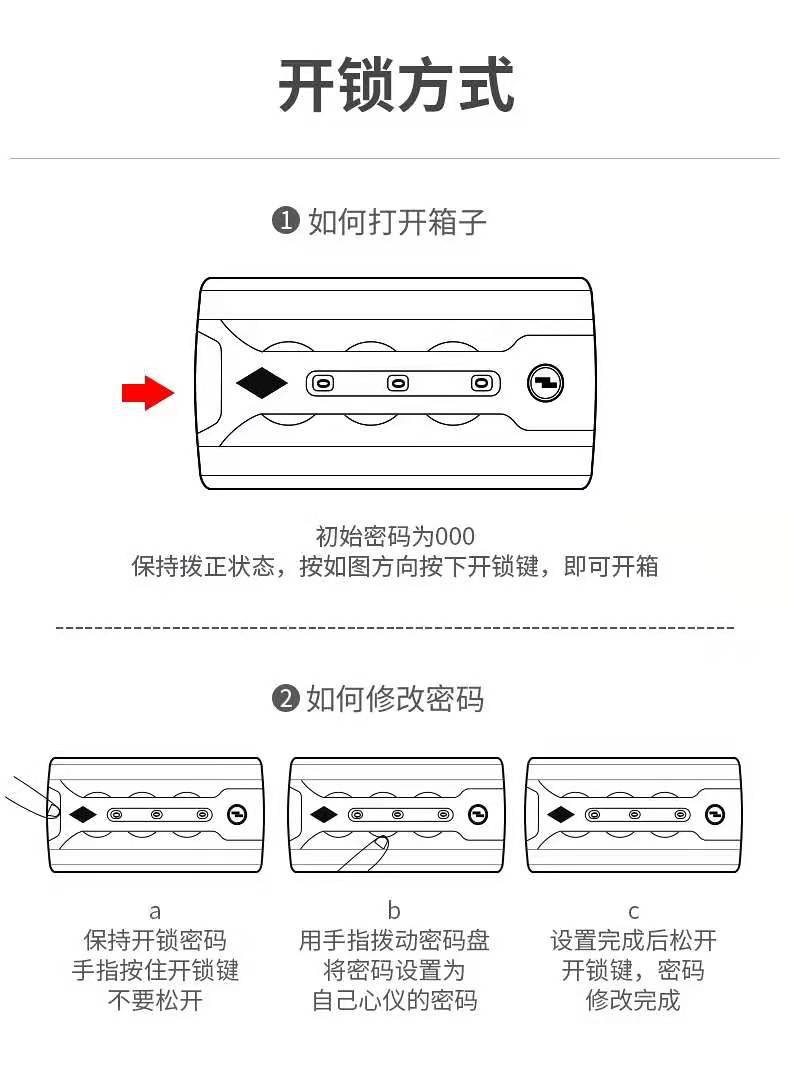 开锁方式

❶ 如何打开箱子

初始密码为000
保持拨正状态，按如图方向按下开锁键，即可开箱

❷ 如何修改密码

a
保持开锁密码
手指按住开锁键
不要松开

b
用手指拨动密码盘
将密码设置为
自己心仪的密码

c
设置完成后松开
开锁键，密码
修改完成