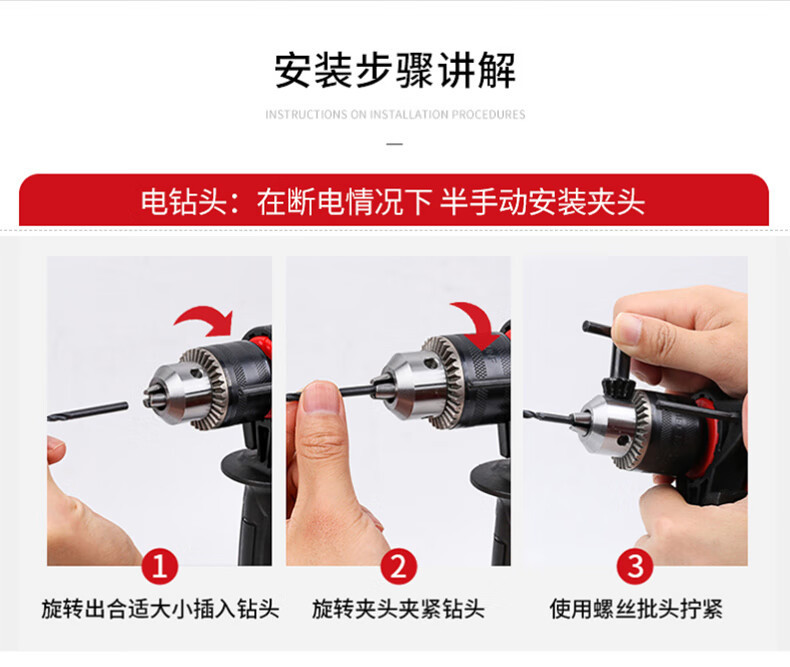 安装步骤讲解

INSTRUCTIONS ON INSTALLATION PROCEDURES

电钻头：在断电情况下 半手动安装夹头

1
旋转出合适大小插入钻头

2
旋转夹头夹紧钻头

3
使用螺丝批头拧紧