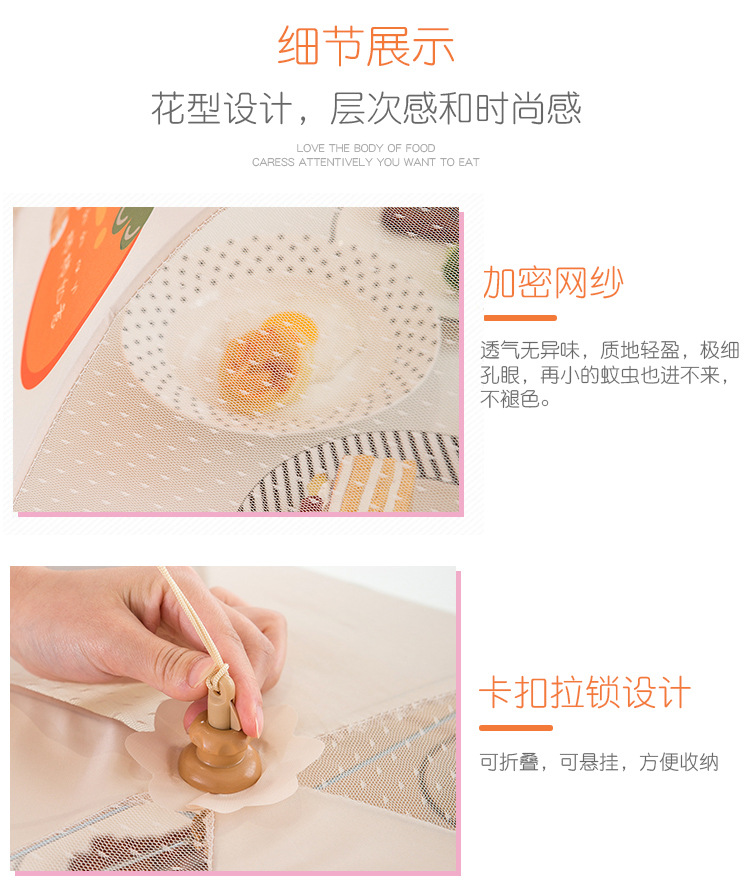 细节展示

花型设计，层次感和时尚感

LOVE THE BODY OF FOOD
CARESS ATTENTIVELY YOU WANT TO EAT

加密网纱

透气无异味，质地轻盈，极细孔眼，再小的蚊虫也进不来，不褪色。

卡扣拉锁设计

可折叠，可悬挂，方便收纳