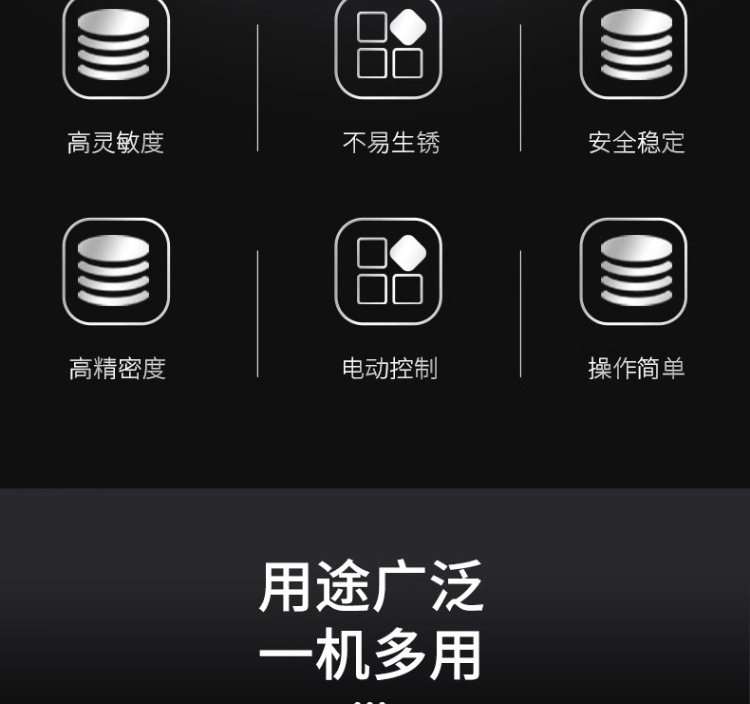 高灵敏度

不易生锈

安全稳定

高精密度

电动控制

操作简单

用途广泛
一机多用