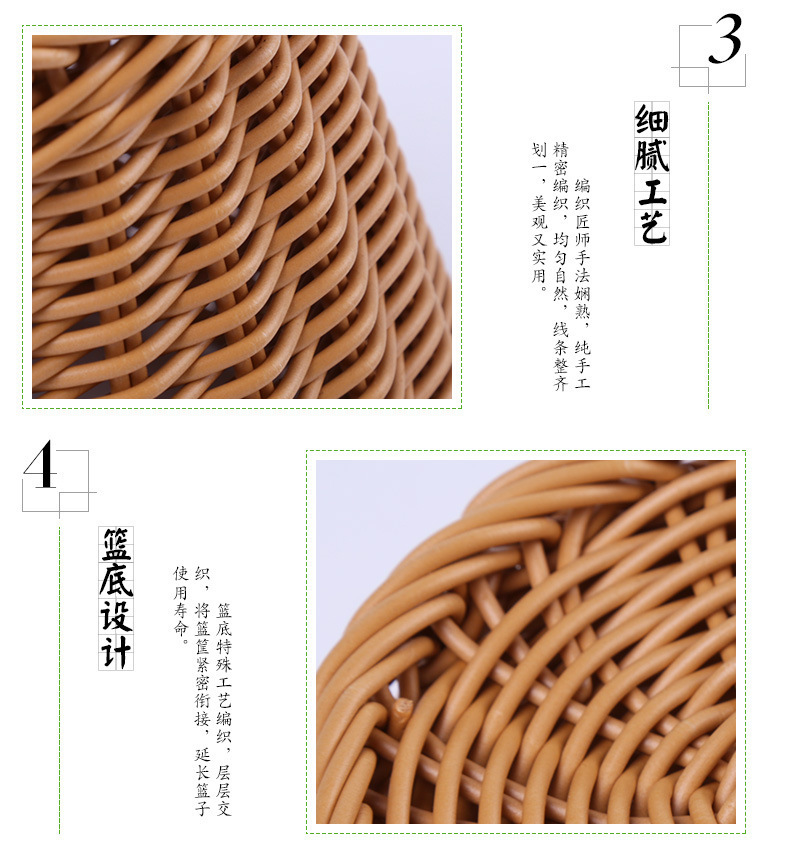 3

细腻工艺

编织匠师手法娴熟，纯手工精密编织，均匀自然，线条整齐划一，美观又实用。

4

篮底设计

篮底特殊工艺编织，层层交织，将篮筐紧密衔接，延长篮子使用寿命。