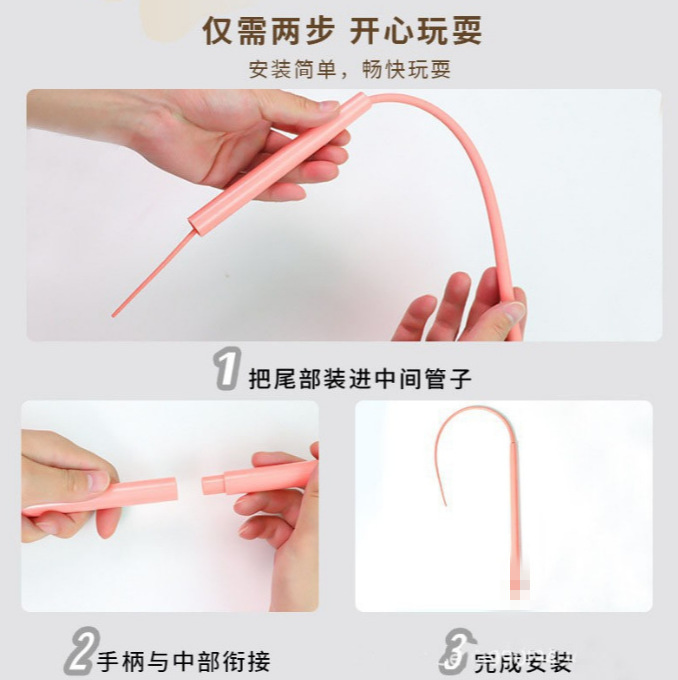 仅需两步 开心玩耍

安装简单，畅快玩耍

1 把尾部装进中间管子

2 手柄与中部衔接

3 完成安装