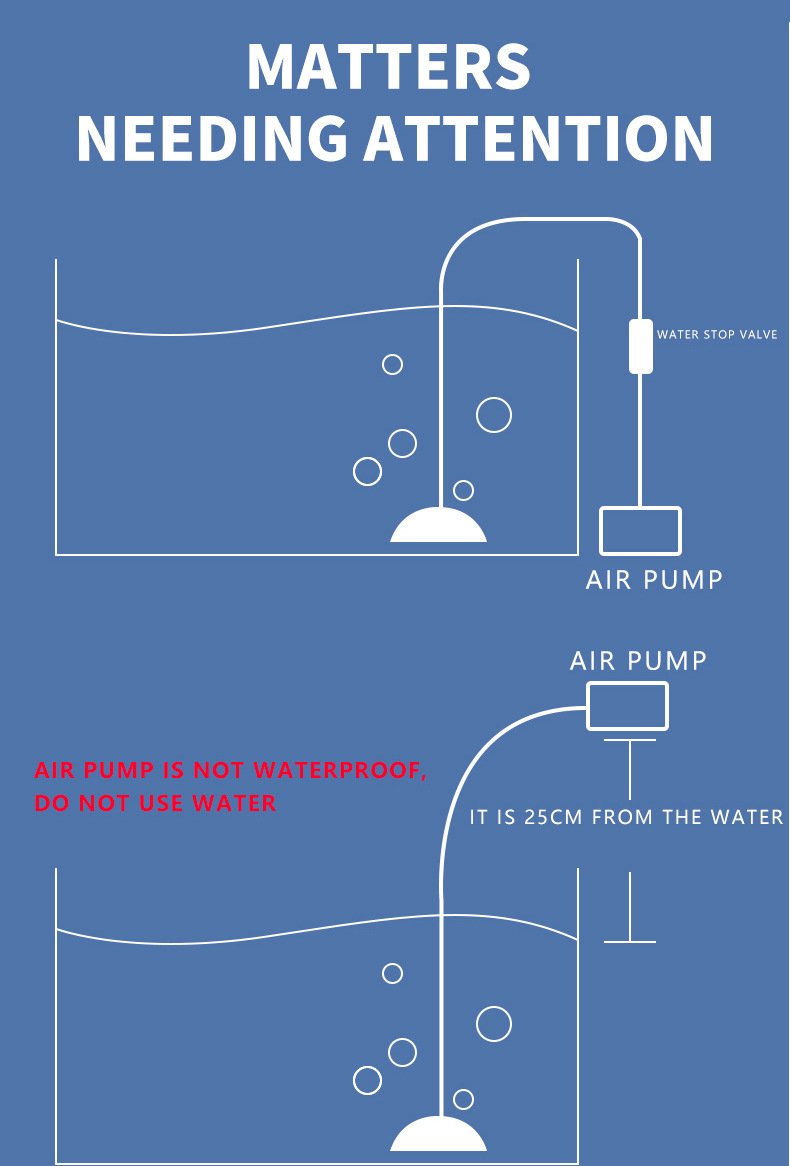 MATTERS
NEEDING ATTENTION

WATER STOP VALVE

AIR PUMP

AIR PUMP

AIR PUMP IS NOT WATERPROOF, DO NOT USE WATER

IT IS 25CM FROM THE WATER