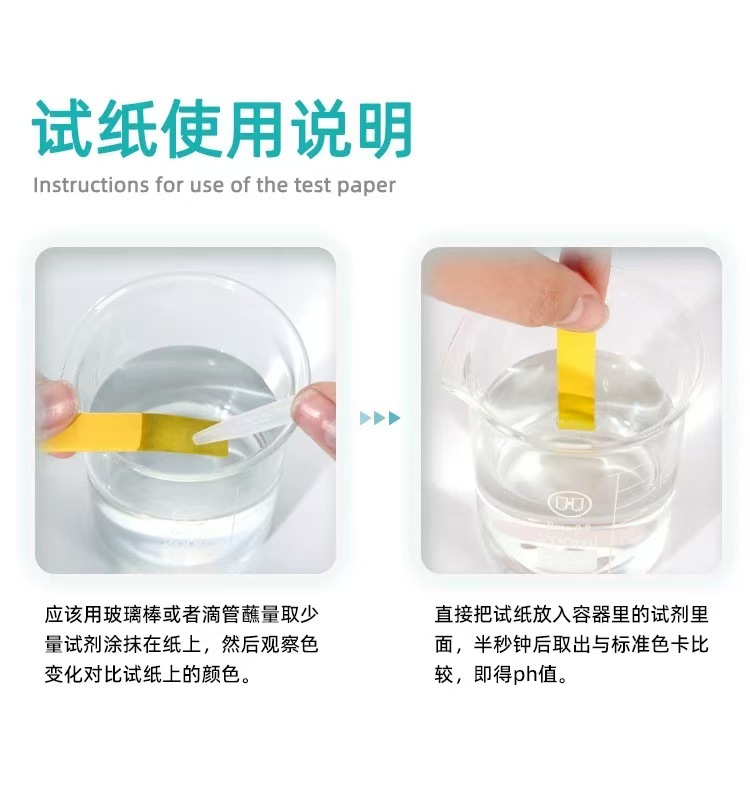 试纸使用说明

Instructions for use of the test paper

应该用玻璃棒或者滴管蘸量取少量试剂涂抹在纸上，然后观察色变化对比试纸上的颜色。

直接把试纸放入容器里的试剂里面，半秒钟后取出与标准色卡比较，即得ph值。