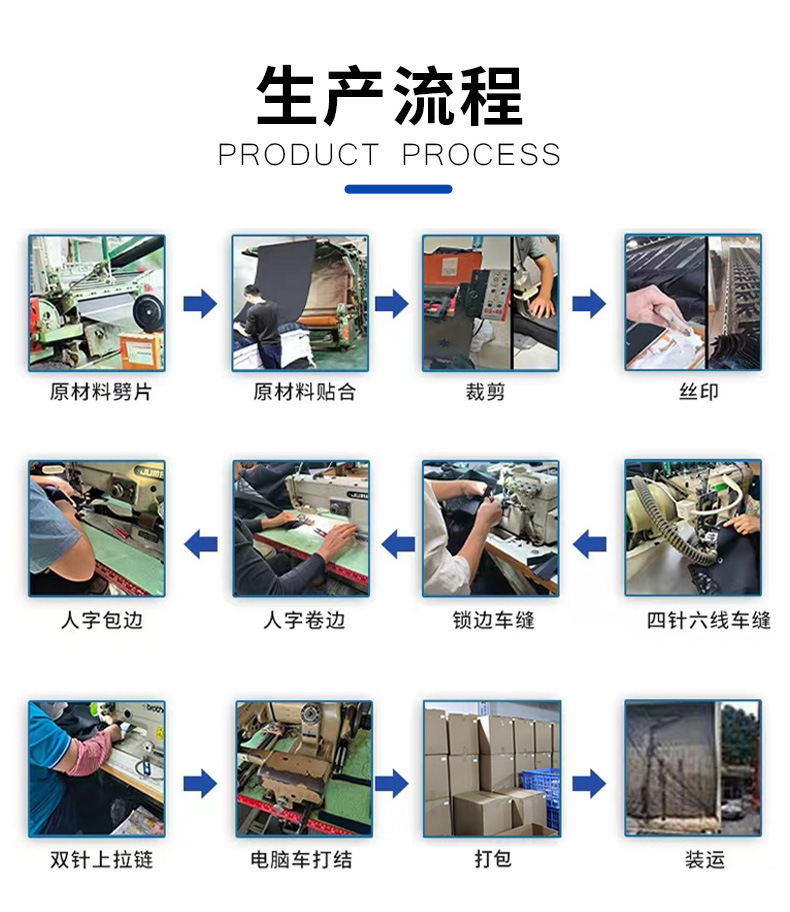 生产流程
PRODUCT PROCESS

原材料劈片

原材料贴合

裁剪

丝印

人字包边

人字卷边

锁边车缝

四针六线车缝

双针上拉链

电脑车打结

打包

装运