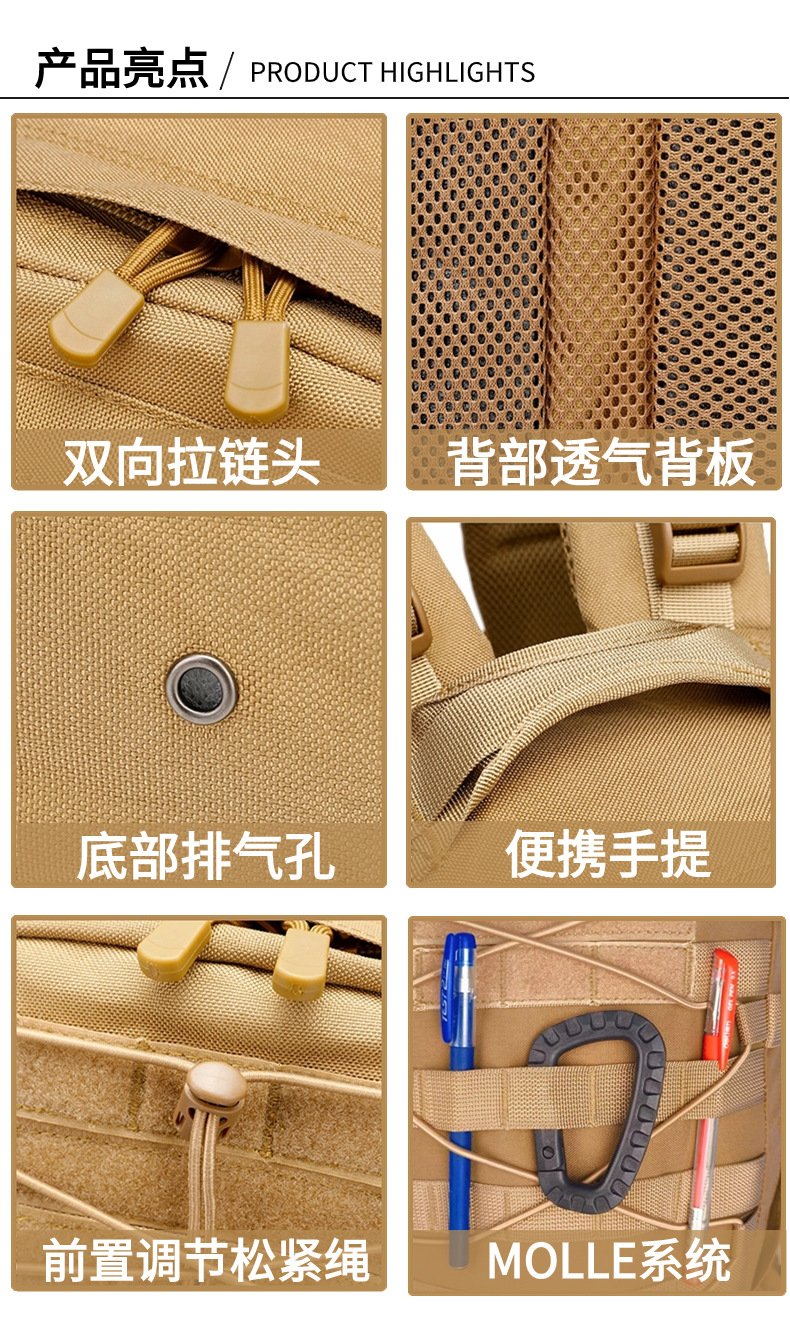 产品亮点 / PRODUCT HIGHLIGHTS

双向拉链头

背部透气背板

底部排气孔

便携手提

前置调节松紧绳

MOLLE系统