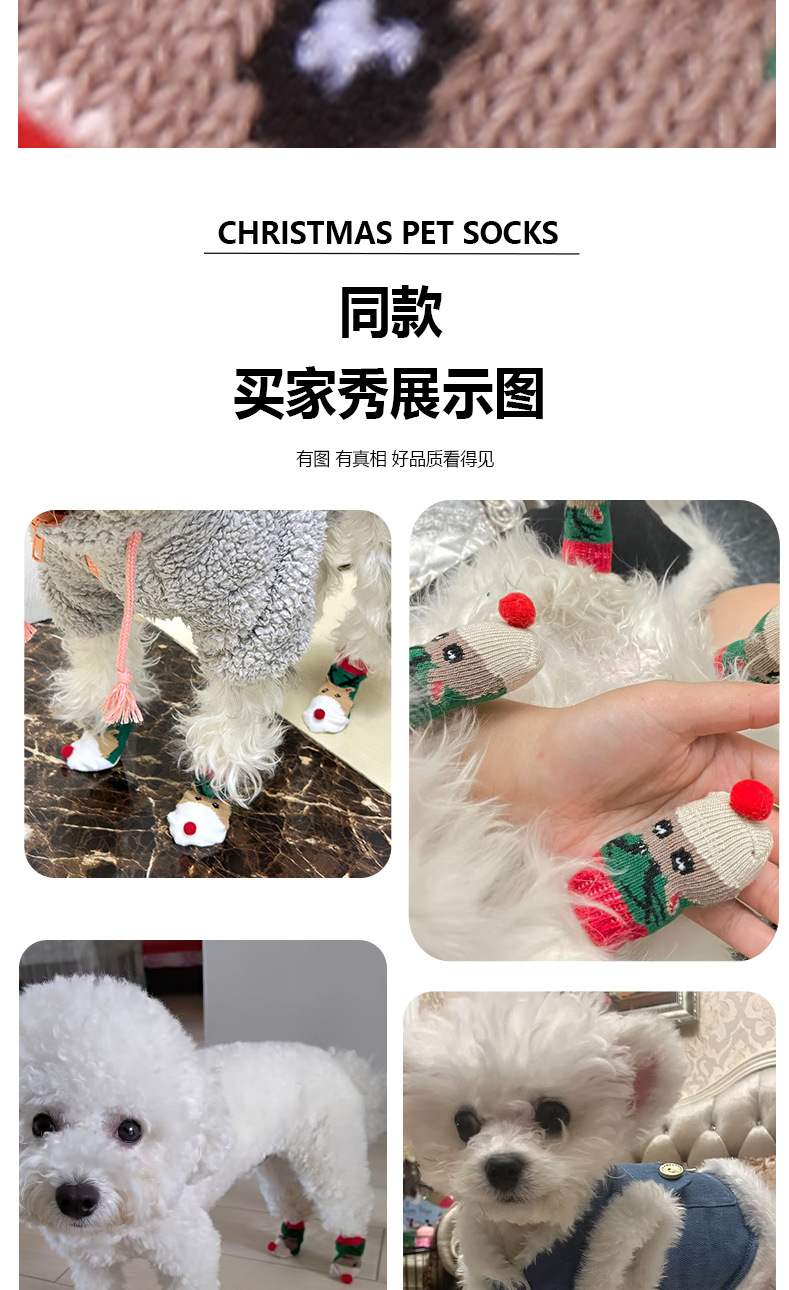 CHRISTMAS PET SOCKS

同款
买家秀展示图

有图 有真相 好品质看得见