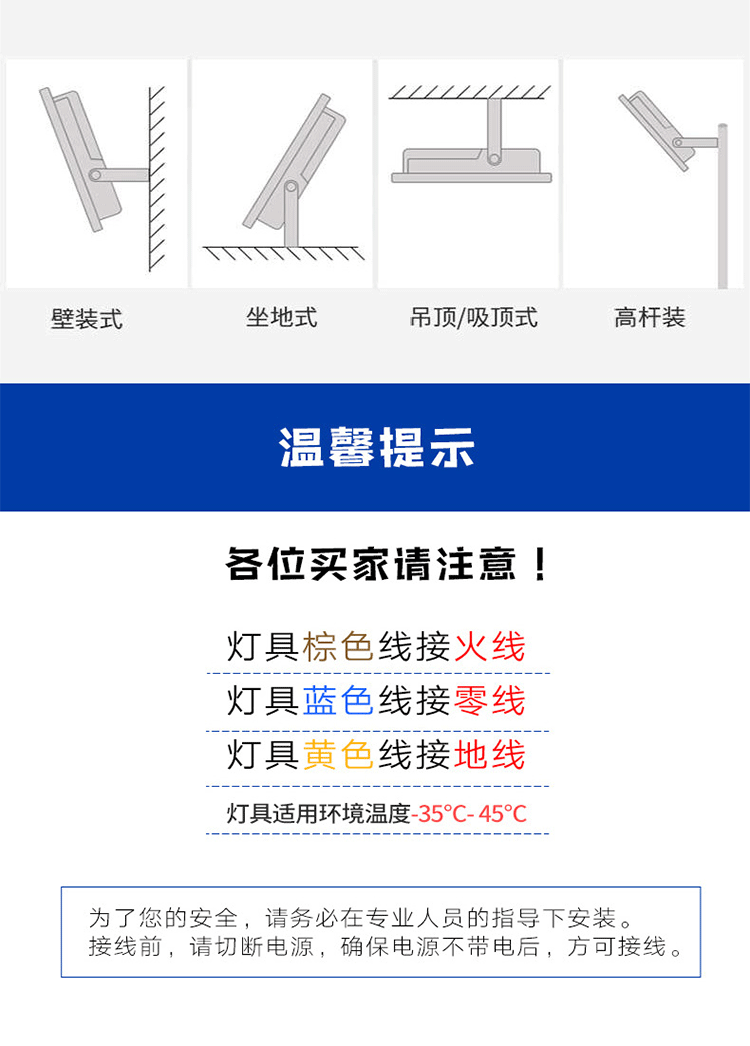 壁装式

坐地式

吊顶/吸顶式

高杆装

温馨提示

各位买家请注意！

灯具棕色线接火线

灯具蓝色线接零线

灯具黄色线接地线

灯具适用环境温度-35°C- 45°C

为了您的安全，请务必在专业人员的指导下安装。
接线前，请切断电源，确保电源不带电后，方可接线。