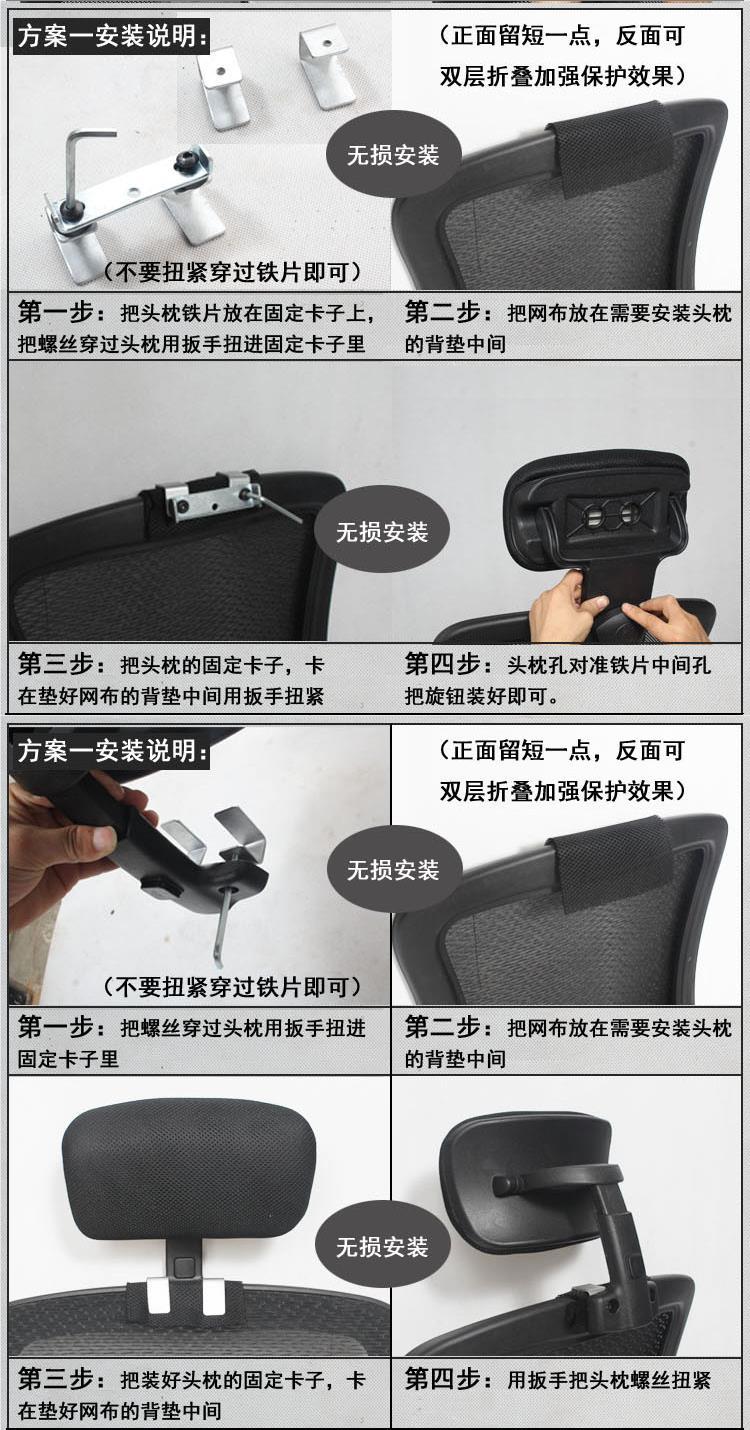 方案一安装说明:

（正面留短一点，反面可双层折叠加强保护效果）

无损安装

（不要扭紧穿过铁片即可）

第一步：把头枕铁片放在固定卡子上，把螺丝穿过头枕用扳手扭进固定卡子里

第二步：把网布放在需要安装头枕的背垫中间

无损安装

第三步：把头枕的固定卡子，卡在垫好网布的背垫中间用扳手扭紧

第四步：头枕孔对准铁片中间孔把旋钮装好即可。

方案一安装说明:

（正面留短一点，反面可双层折叠加强保护效果）

无损安装

（不要扭紧穿过铁片即可）

第一步：把螺丝穿过头枕用扳手扭进固定卡子里

第二步：把网布放在需要安装头枕的背垫中间

无损安装

第三步：把装好头枕的固定卡子，卡在垫好网布的背垫中间

第四步：用扳手把头枕螺丝扭紧