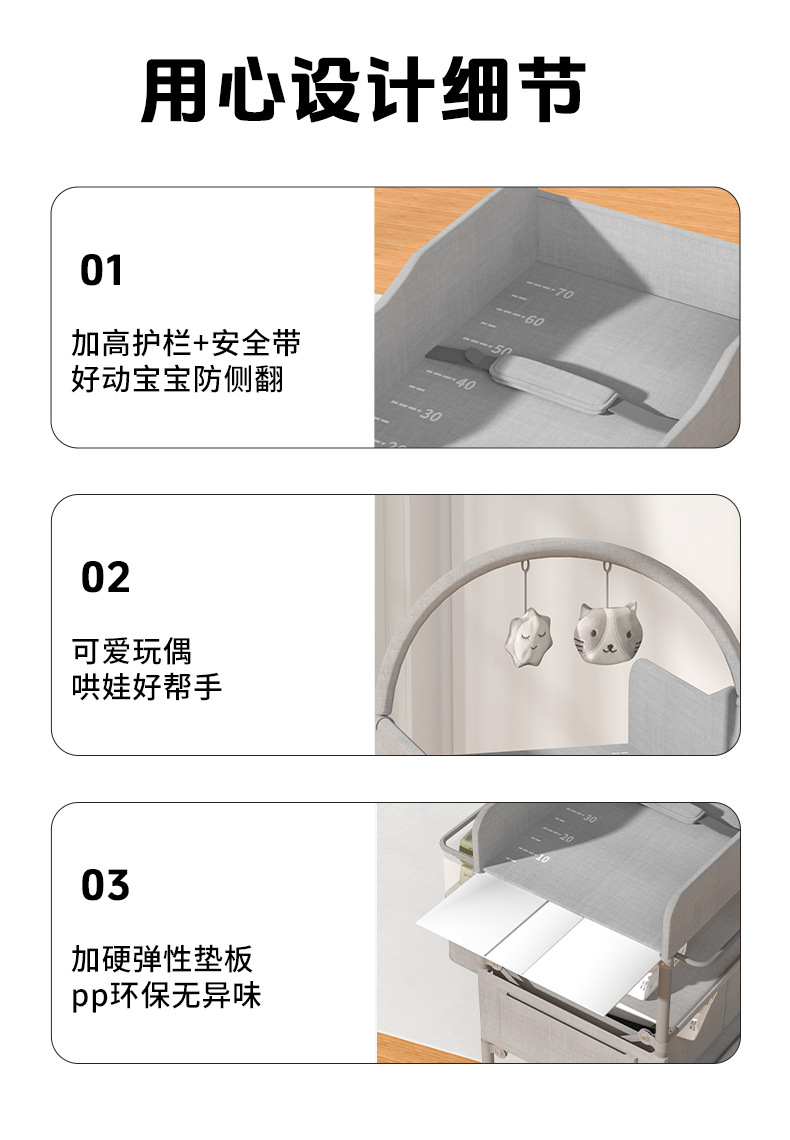 用心设计细节

01

加高护栏+安全带
好动宝宝防侧翻

70
60
50
40
30

02

可爱玩偶
哄娃好帮手

03

加硬弹性垫板
pp环保无异味

30
20
10