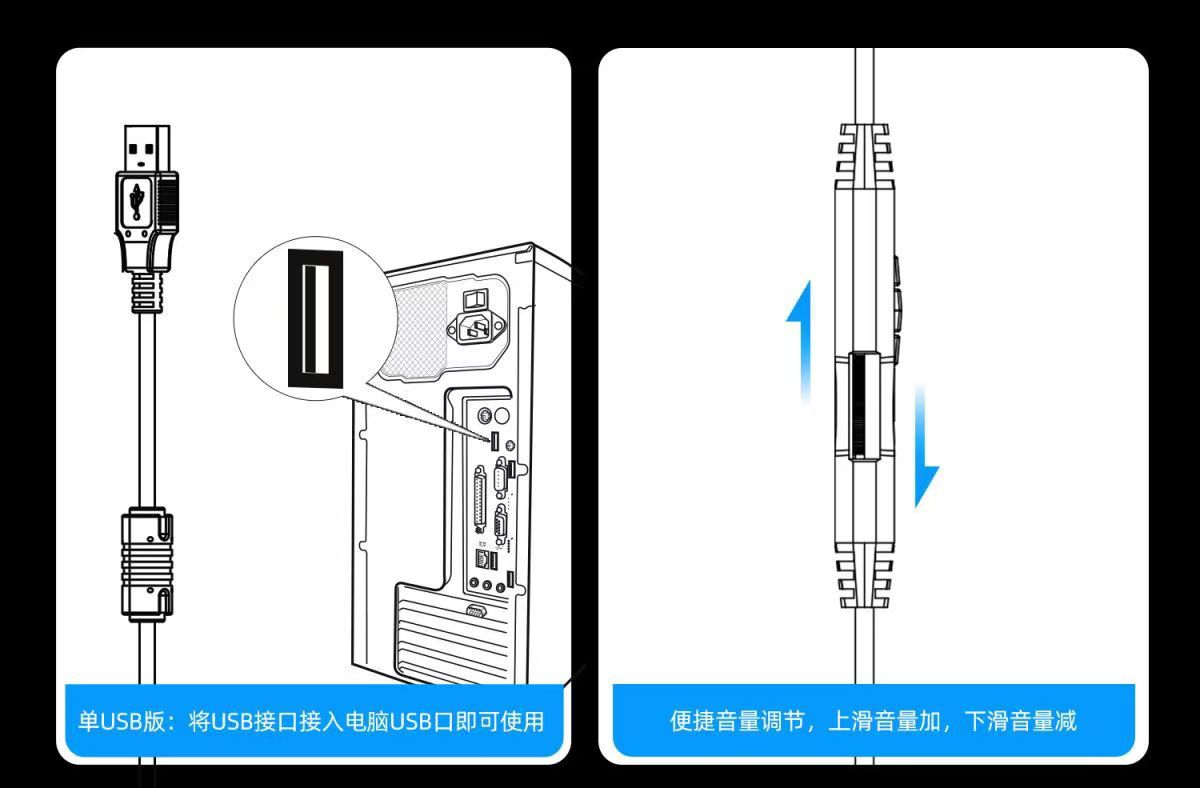 单USB版：将USB接口接入电脑USB口即可使用

便捷音量调节，上滑音量加，下滑音量减