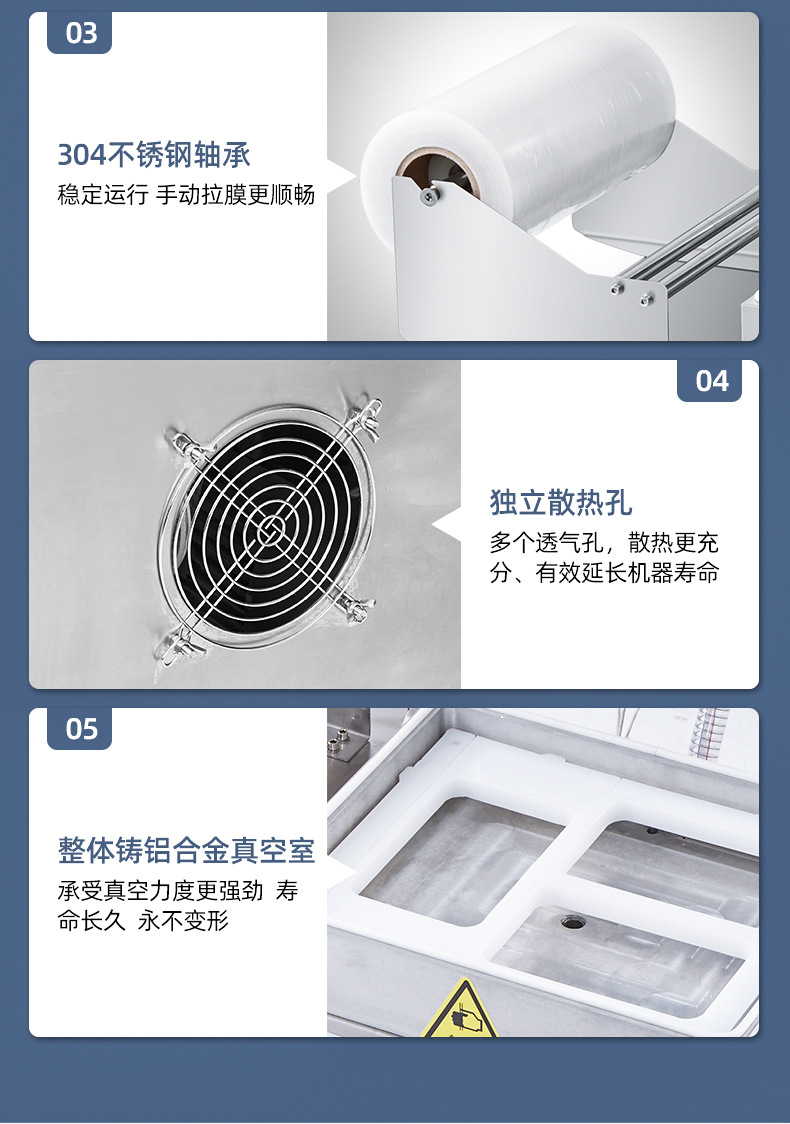 03

304不锈钢轴承

稳定运行 手动拉膜更顺畅

04

独立散热孔

多个透气孔，散热更充分、有效延长机器寿命

05

整体铸铝合金真空室

承受真空力度更强劲 寿命长久 永不变形