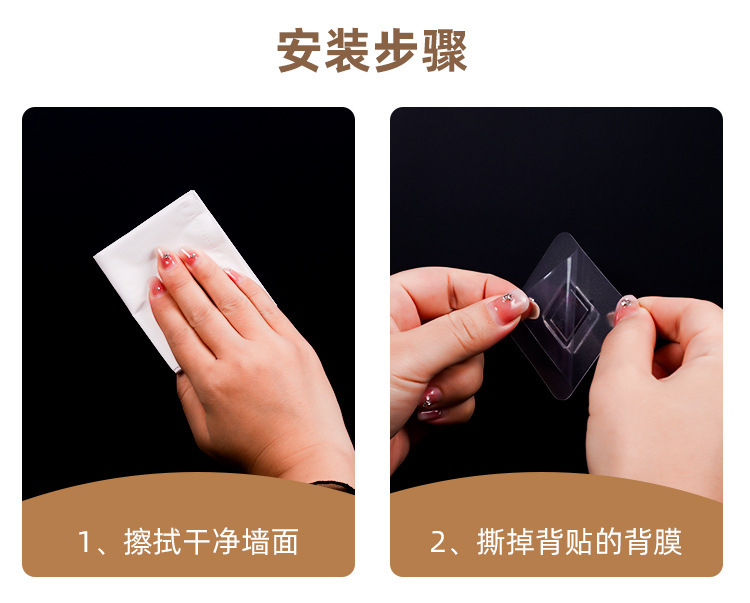 安装步骤

1、擦拭干净墙面

2、撕掉背贴的背膜