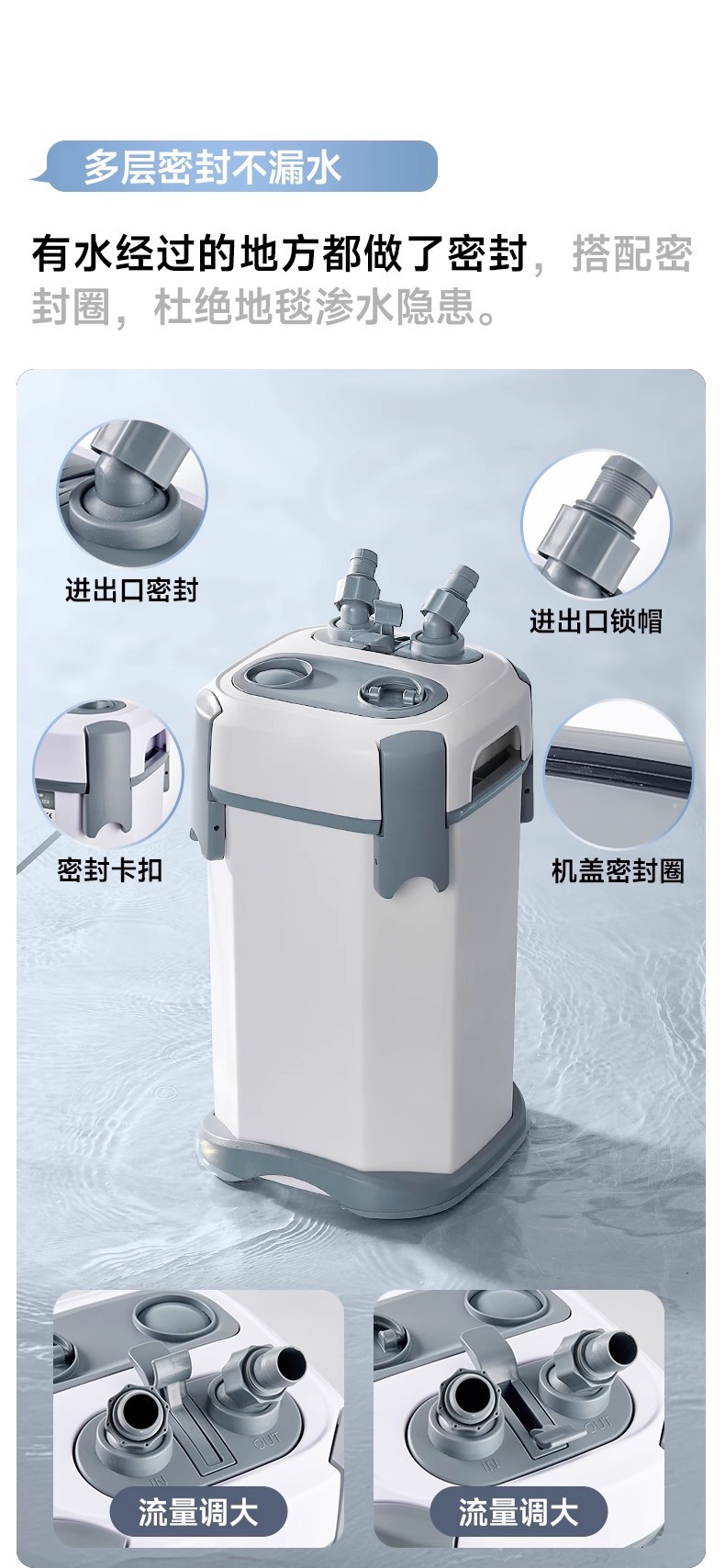 多层密封不漏水

有水经过的地方都做了密封，搭配密封圈，杜绝地毯渗水隐患。

进出口密封

进出口锁帽

密封卡扣

机盖密封圈

IN OUT

流量调大

IN OUT

流量调大