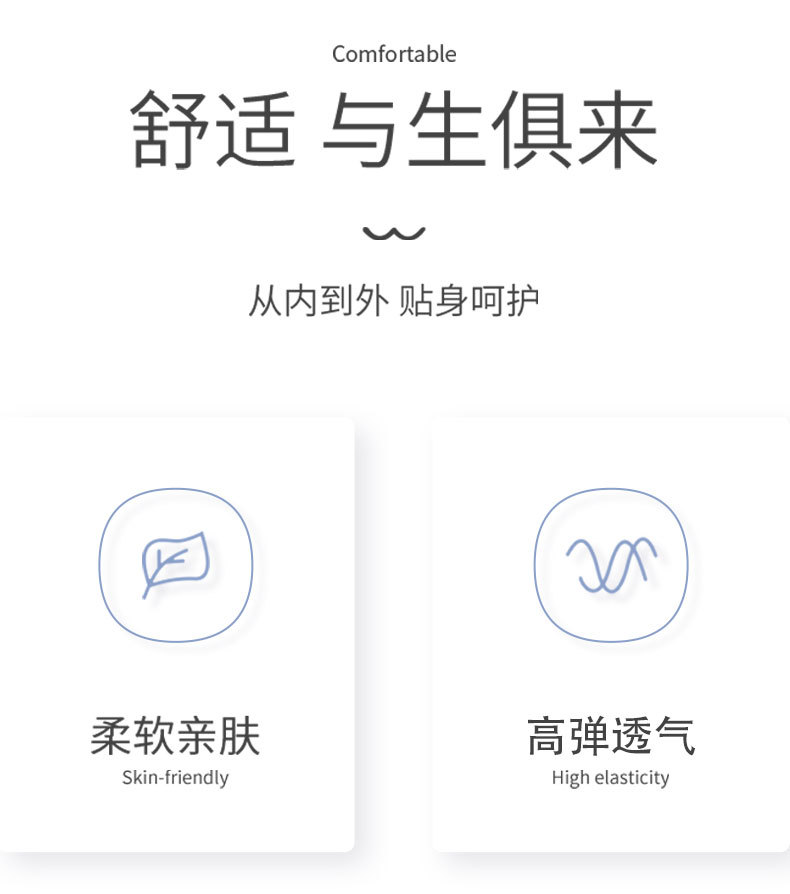 Comfortable

舒适 与生俱来

从内到外 贴身呵护

柔软亲肤
Skin-friendly

高弹透气
High elasticity