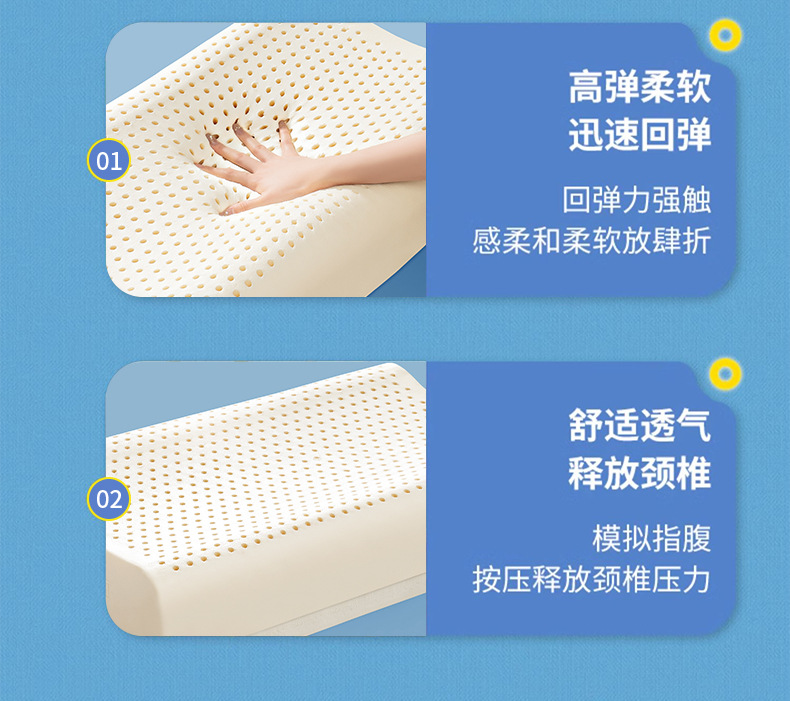 01

高弹柔软
迅速回弹

回弹力强触
感柔和柔软放肆折

02

舒适透气
释放颈椎

模拟指腹
按压释放颈椎压力