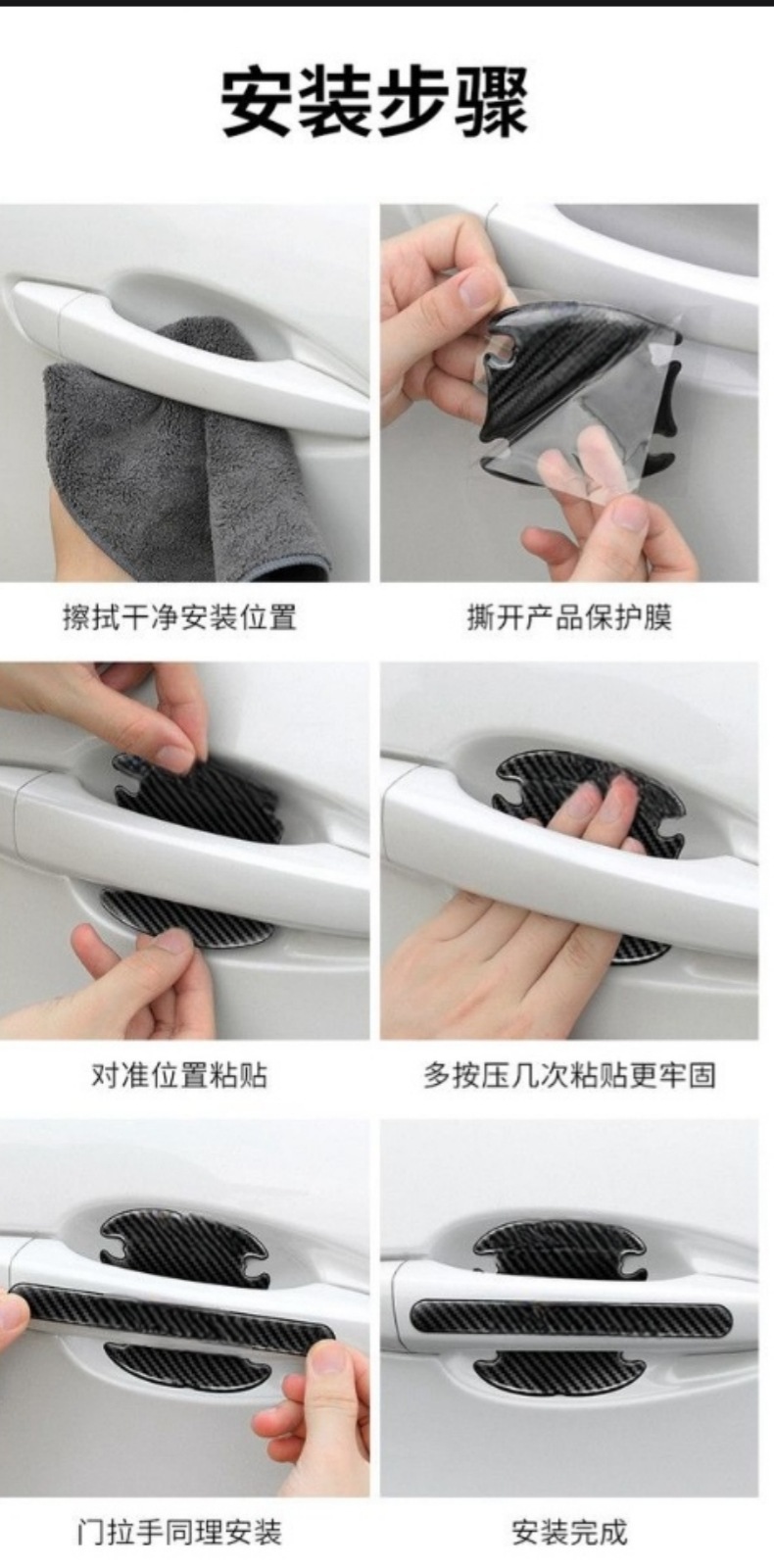 安装步骤

擦拭干净安装位置

撕开产品保护膜

对准位置粘贴

多按压几次粘贴更牢固

门拉手同理安装

安装完成