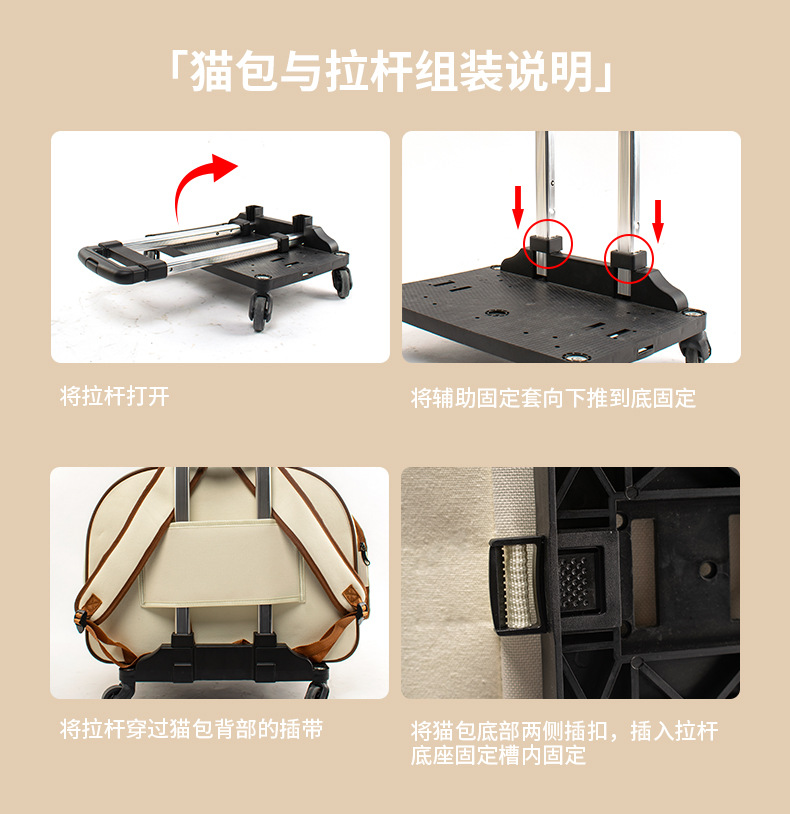 「猫包与拉杆组装说明」

将拉杆打开

将辅助固定套向下推到底固定

将拉杆穿过猫包背部的插带

将猫包底部两侧插扣，插入拉杆底座固定槽内固定