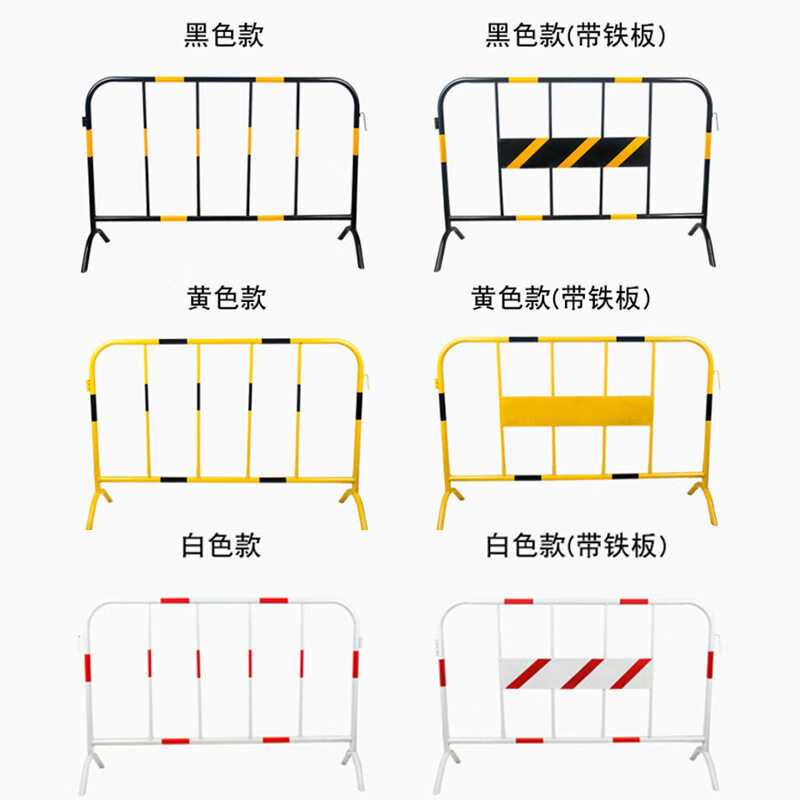 黑色款

黑色款(带铁板)

黄色款

黄色款(带铁板)

白色款

白色款(带铁板)