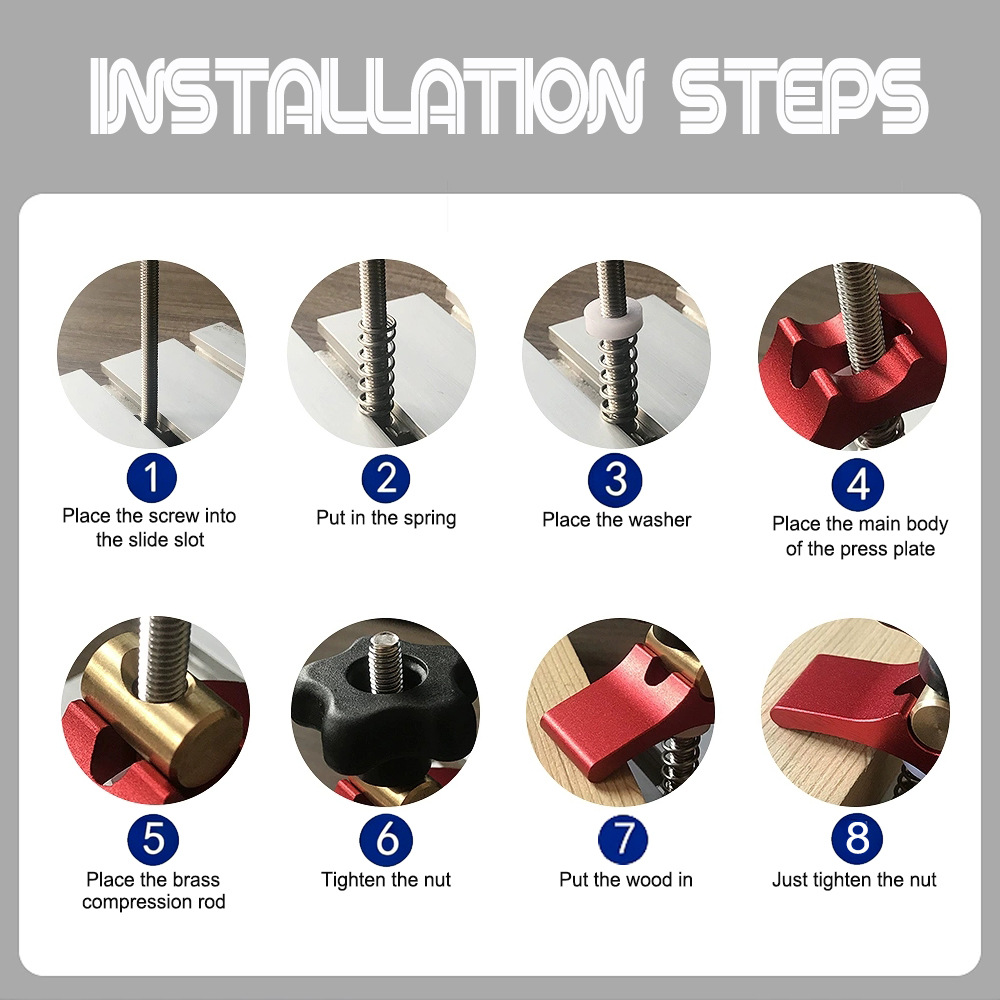 INSTALLATION STEPS

1
Place the screw into the slide slot

2
Put in the spring

3
Place the washer

4
Place the main body of the press plate

5
Place the brass compression rod

6
Tighten the nut

7
Put the wood in

8
Just tighten the nut