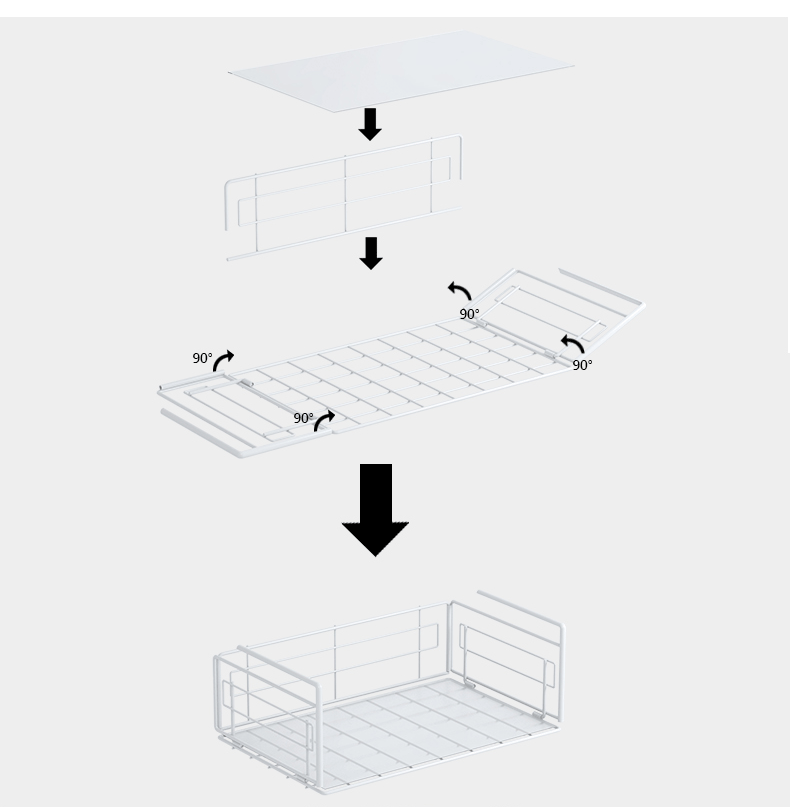 90°
90°
90°
90°