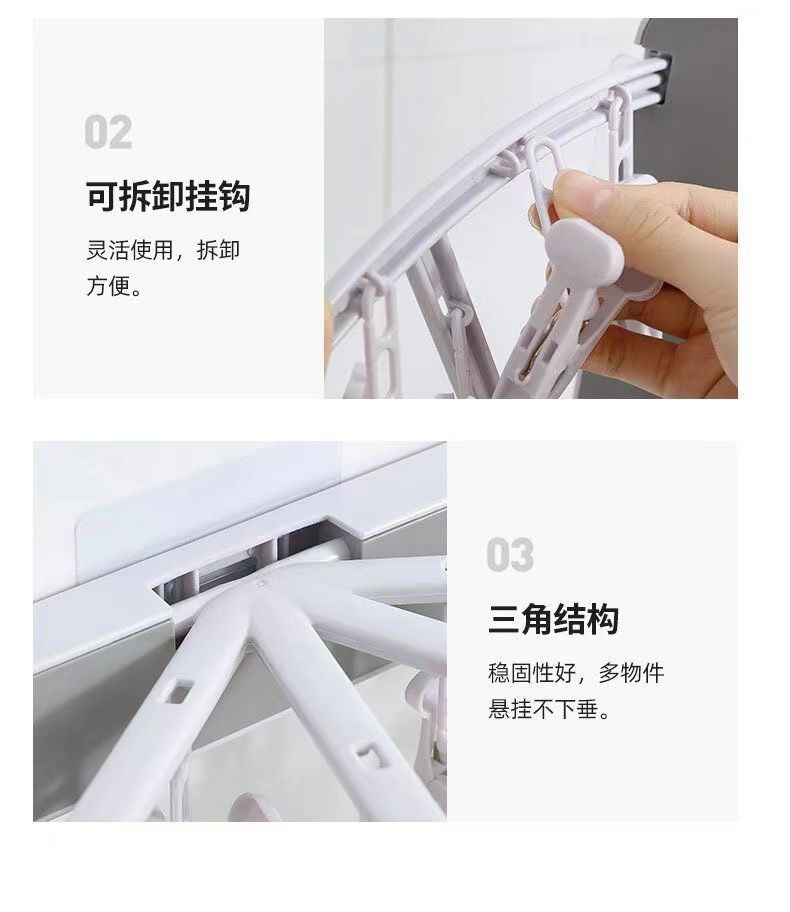 02

可拆卸挂钩

灵活使用，拆卸方便。

03

三角结构

稳固性好，多物件悬挂不下垂。