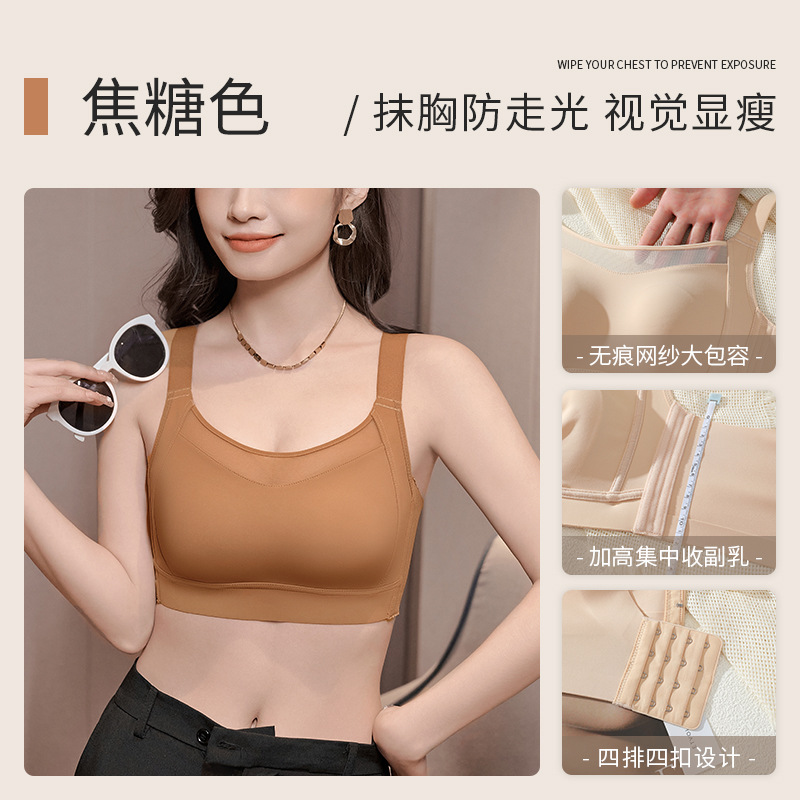 WIPE YOUR CHEST TO PREVENT EXPOSURE

焦糖色 / 抹胸防走光 视觉显瘦

- 无痕网纱大包容 -

- 加高集中收副乳 -

- 四排四扣设计 -