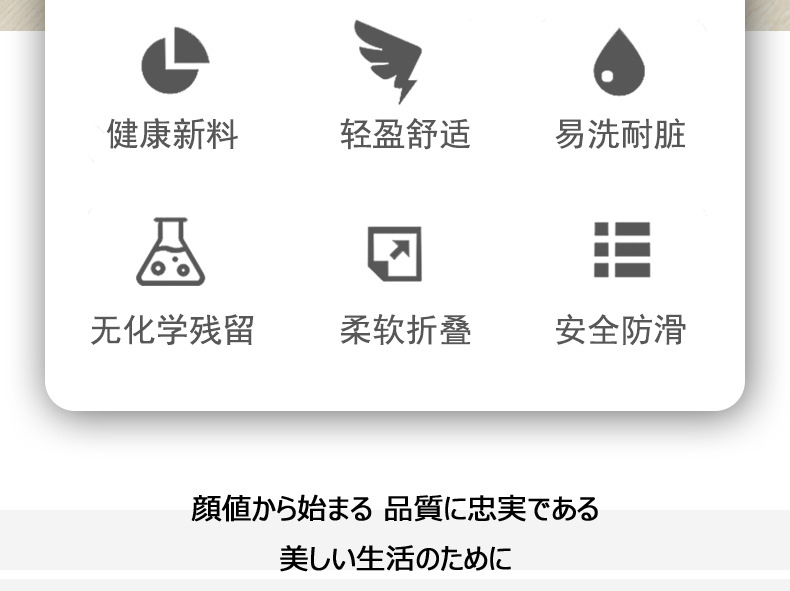 健康新料 轻盈舒适 易洗耐脏

无化学残留 柔软折叠 安全防滑

顔値から始まる 品質に忠実である

美しい生活のために