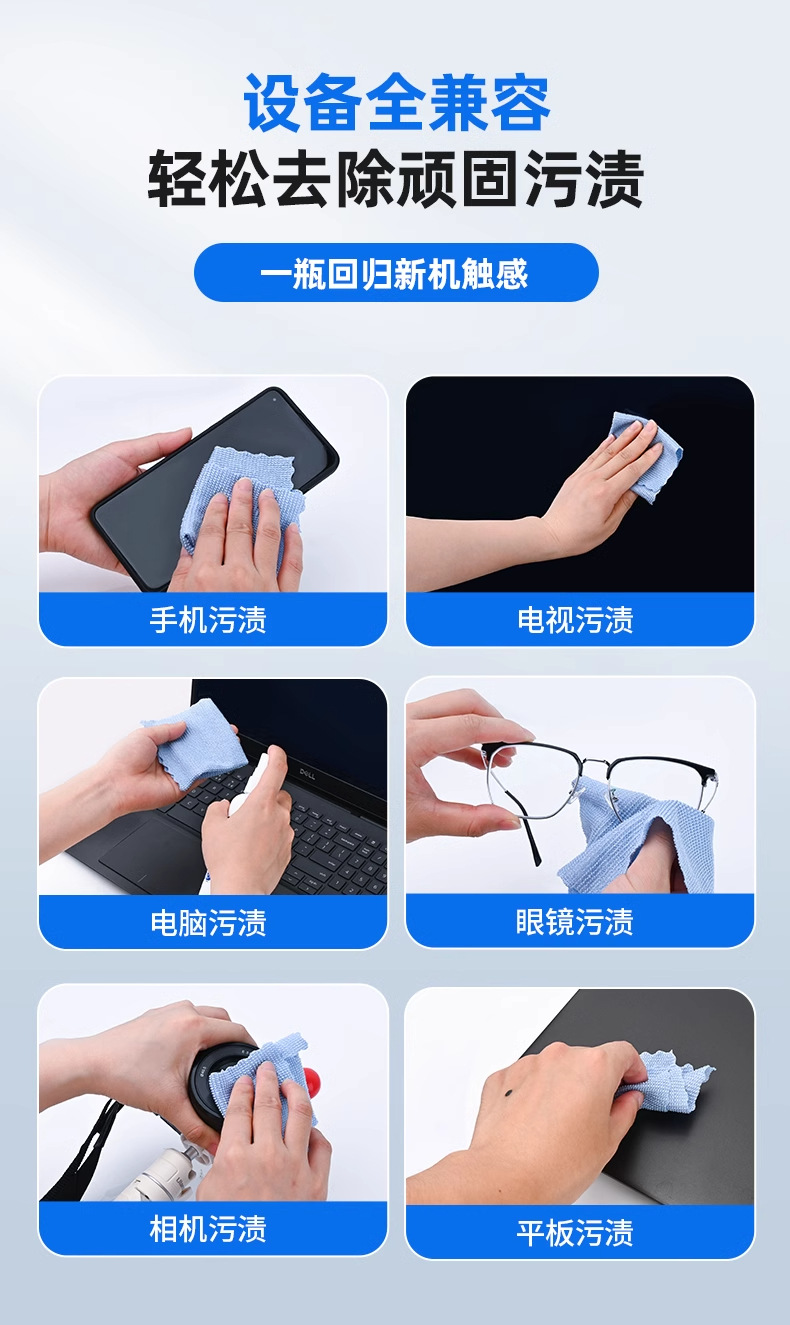 设备全兼容
轻松去除顽固污渍

一瓶回归新机触感

手机污渍

电视污渍

DELL

电脑污渍

眼镜污渍

相机污渍

平板污渍