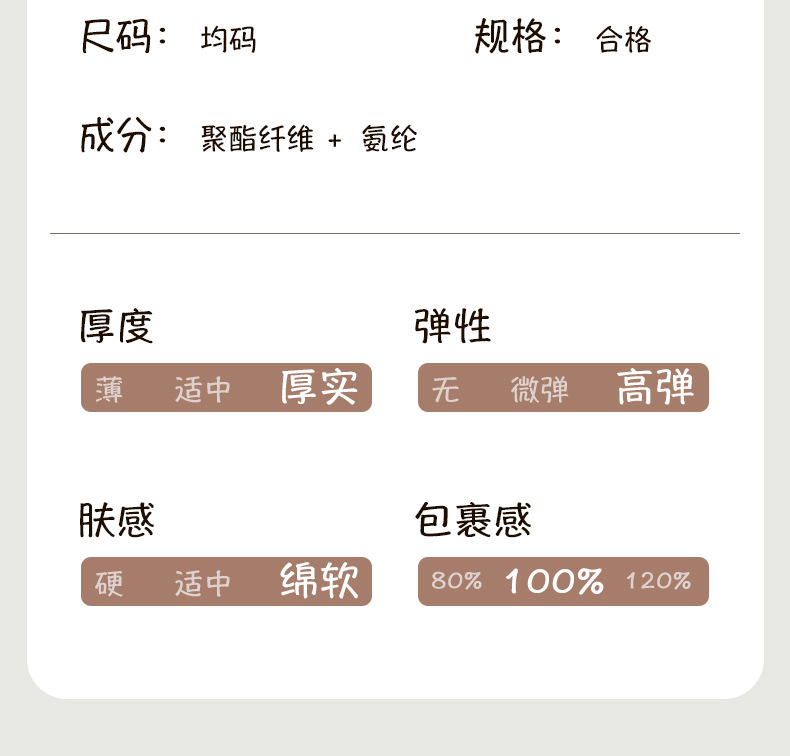 尺码： 均码

规格： 合格

成分： 聚酯纤维 + 氨纶

厚度

薄 适中 厚实

弹性

无 微弹 高弹

肤感

硬 适中 绵软

包裹感

80% 100% 120%