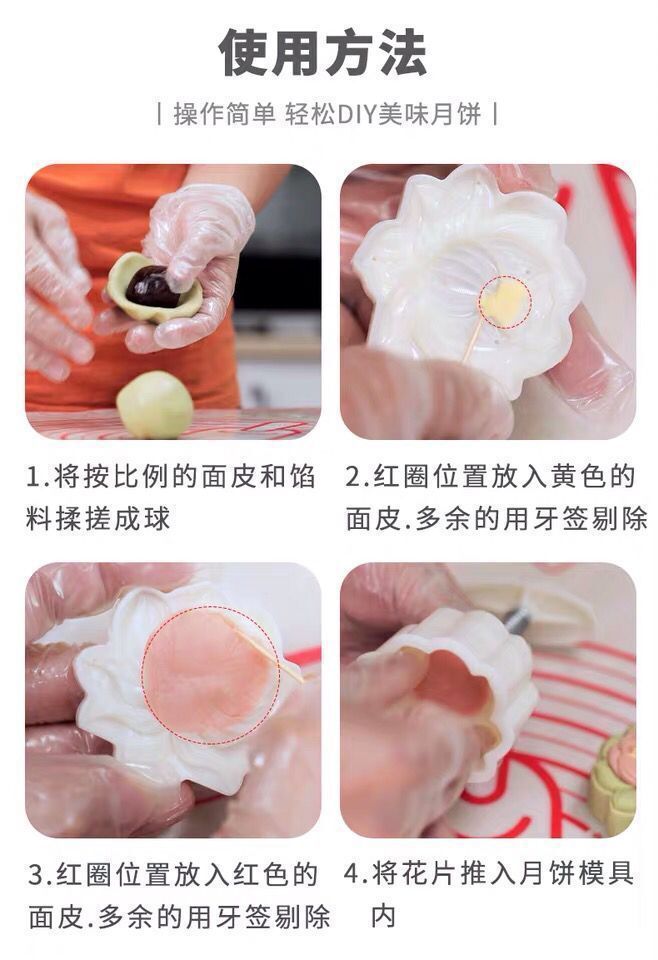 使用方法

| 操作简单 轻松DIY美味月饼 |

1.将按比例的面皮和馅料揉搓成球

2.红圈位置放入黄色的面皮.多余的用牙签剔除

3.红圈位置放入红色的面皮.多余的用牙签剔除

4.将花片推入月饼模具内