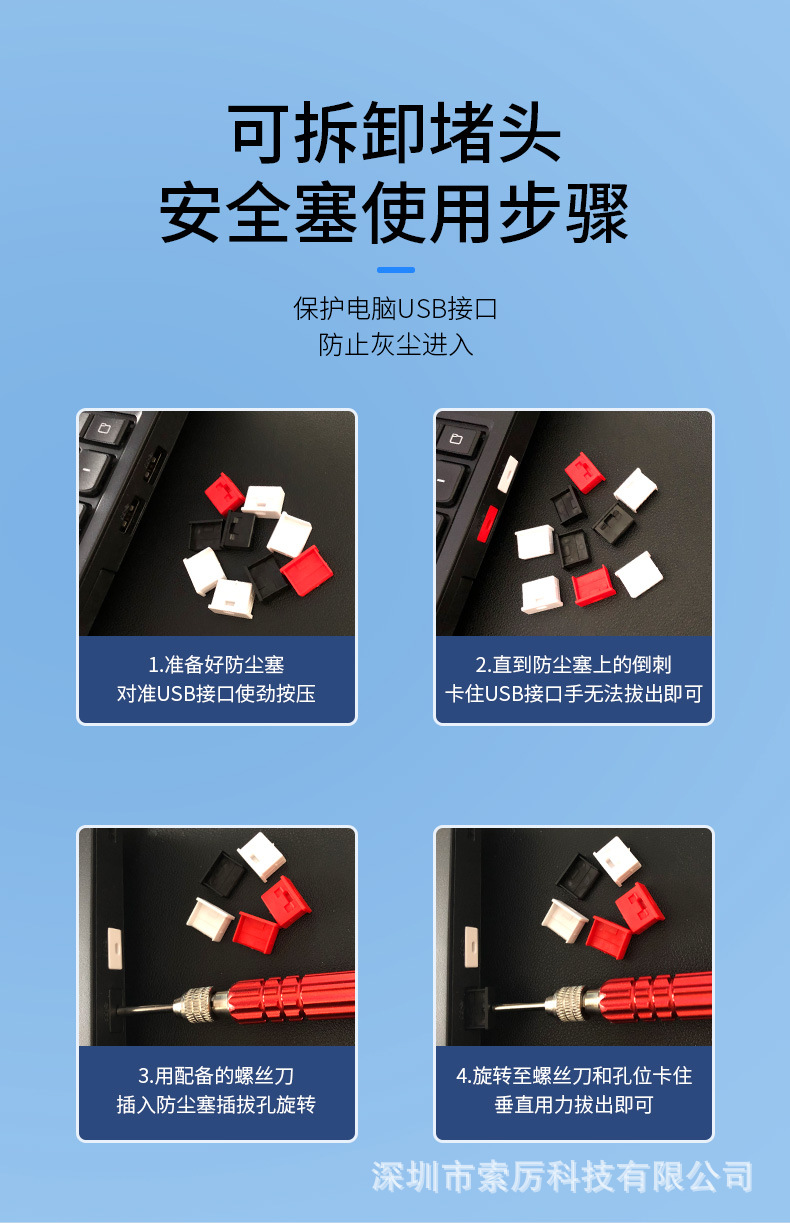 可拆卸堵头
安全塞使用步骤

保护电脑USB接口
防止灰尘进入

1.准备好防尘塞
对准USB接口使劲按压

2.直到防尘塞上的倒刺
卡住USB接口手无法拔出即可

3.用配备的螺丝刀
插入防尘塞插拔孔旋转

4.旋转至螺丝刀和孔位卡住
垂直用力拔出即可

深圳市索厉科技有限公司