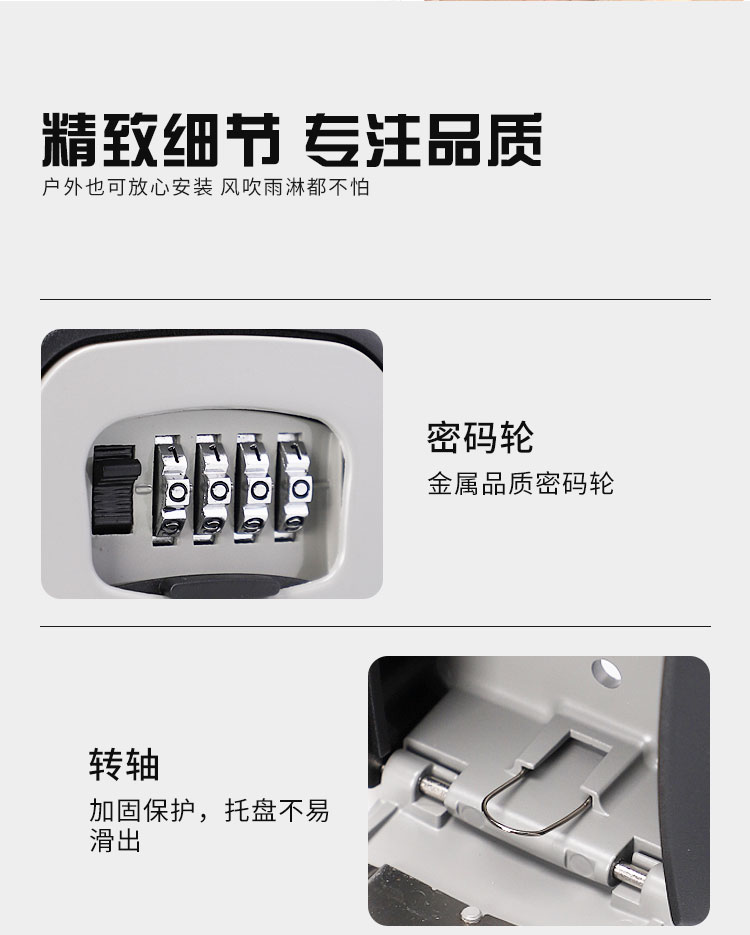 精致细节 专注品质
户外也可放心安装 风吹雨淋都不怕

1 1 1 1
0 0 0 0

密码轮
金属品质密码轮

转轴
加固保护，托盘不易滑出