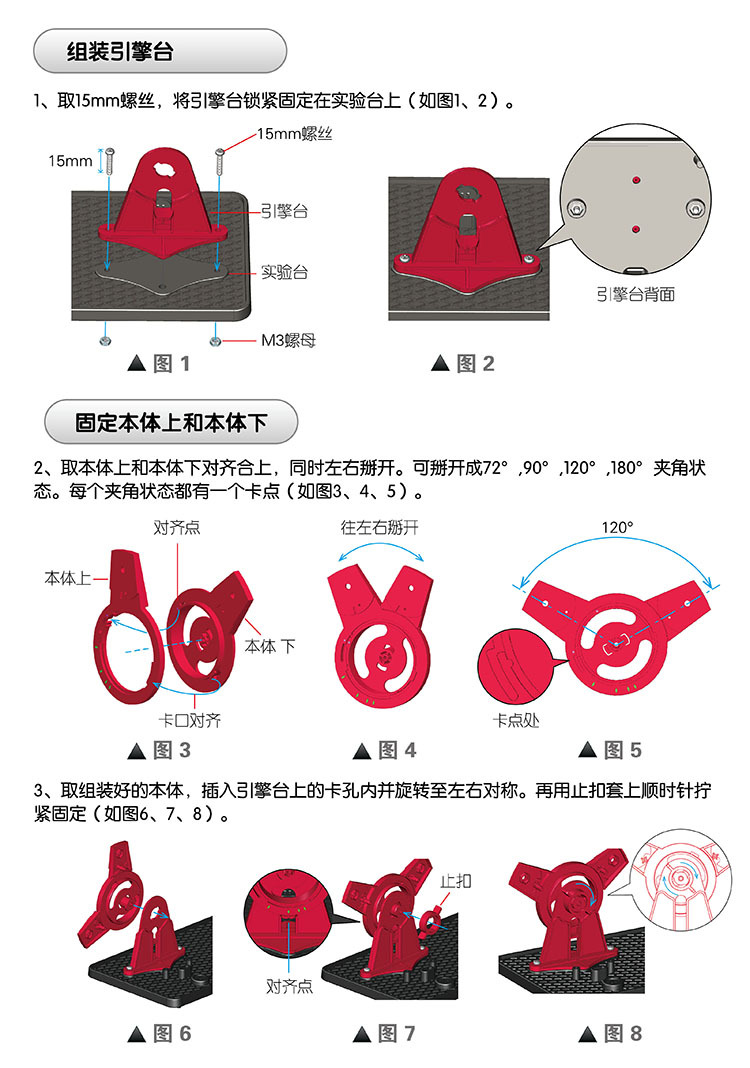 组装引擎台

1、取15mm螺丝，将引擎台锁紧固定在实验台上（如图1、2）。

15mm
15mm螺丝
引擎台
实验台
M3螺母
▲ 图 1

引擎台背面
▲ 图 2

固定本体上和本体下

2、取本体上和本体下对齐合上，同时左右掰开。可掰开成72°，90°，120°，180° 夹角状态。每个夹角状态都有一个卡点（如图3、4、5）。

对齐点
本体上
本体 下
卡口对齐
▲ 图 3

往左右掰开
▲ 图 4

120°
卡点处
▲ 图 5

3、取组装好的本体，插入引擎台上的卡孔内并旋转至左右对称。再用止扣套上顺时针拧紧固定（如图6、7、8）。

▲ 图 6

止扣
对齐点
▲ 图 7

▲ 图 8