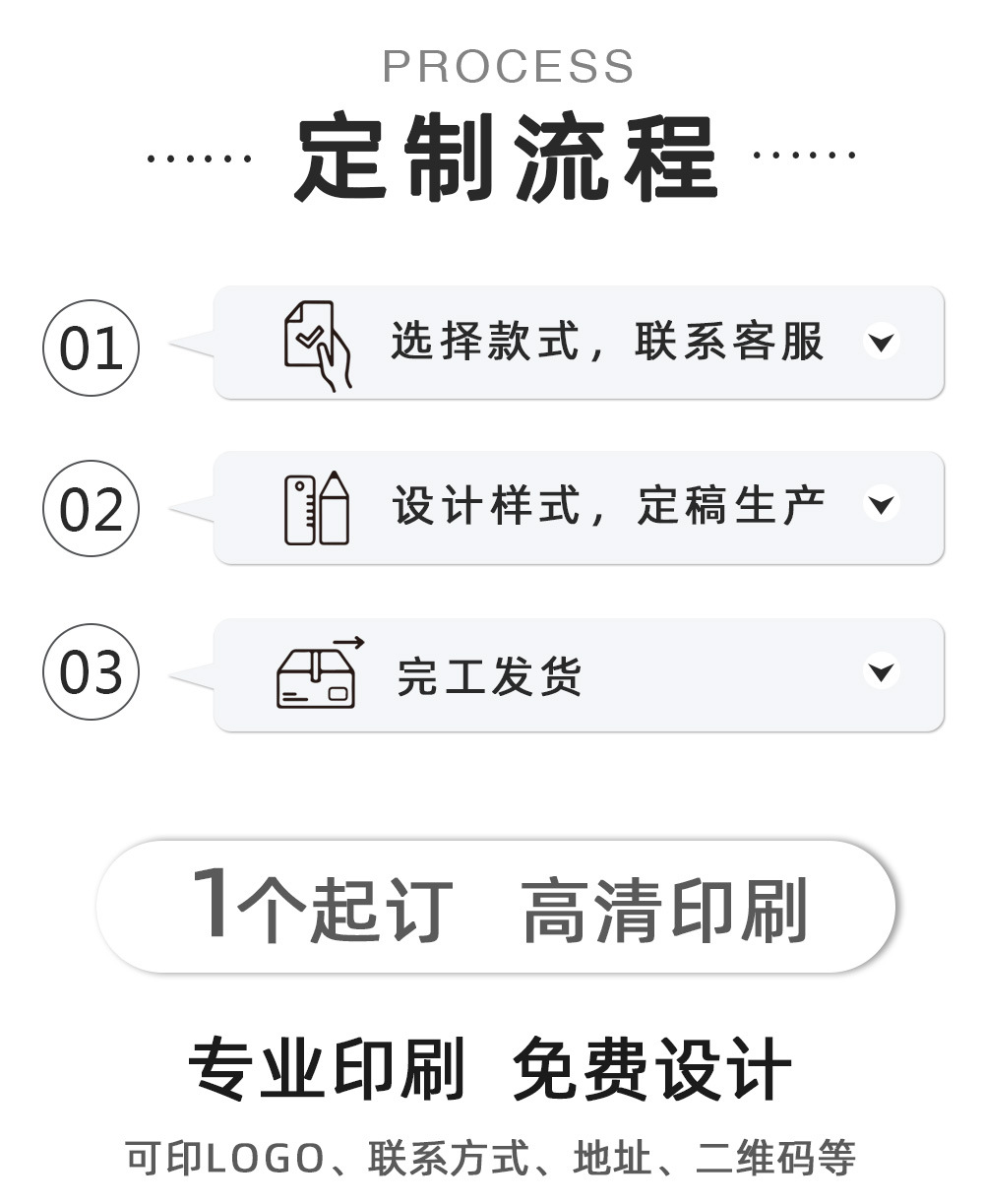 PROCESS

定制流程

01

选择款式，联系客服

02

设计样式，定稿生产

03

完工发货

1个起订 高清印刷

专业印刷 免费设计

可印LOGO、联系方式、地址、二维码等